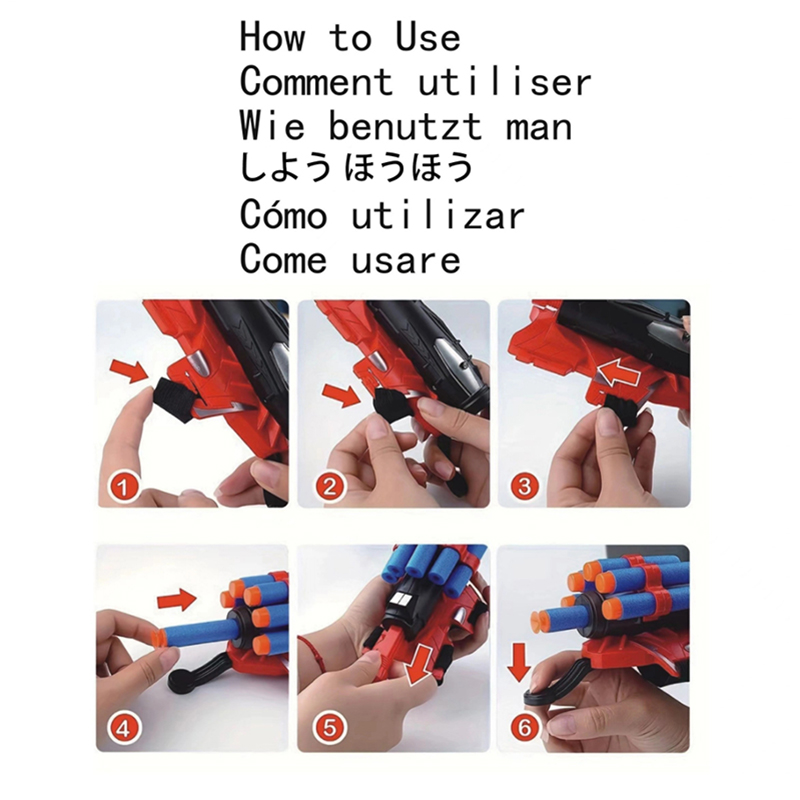 How to Use
Comment utiliser
Wie benutzt man
しよう ほうほう
Cómo utilizar
Come usare

1
2
3
4
5
6