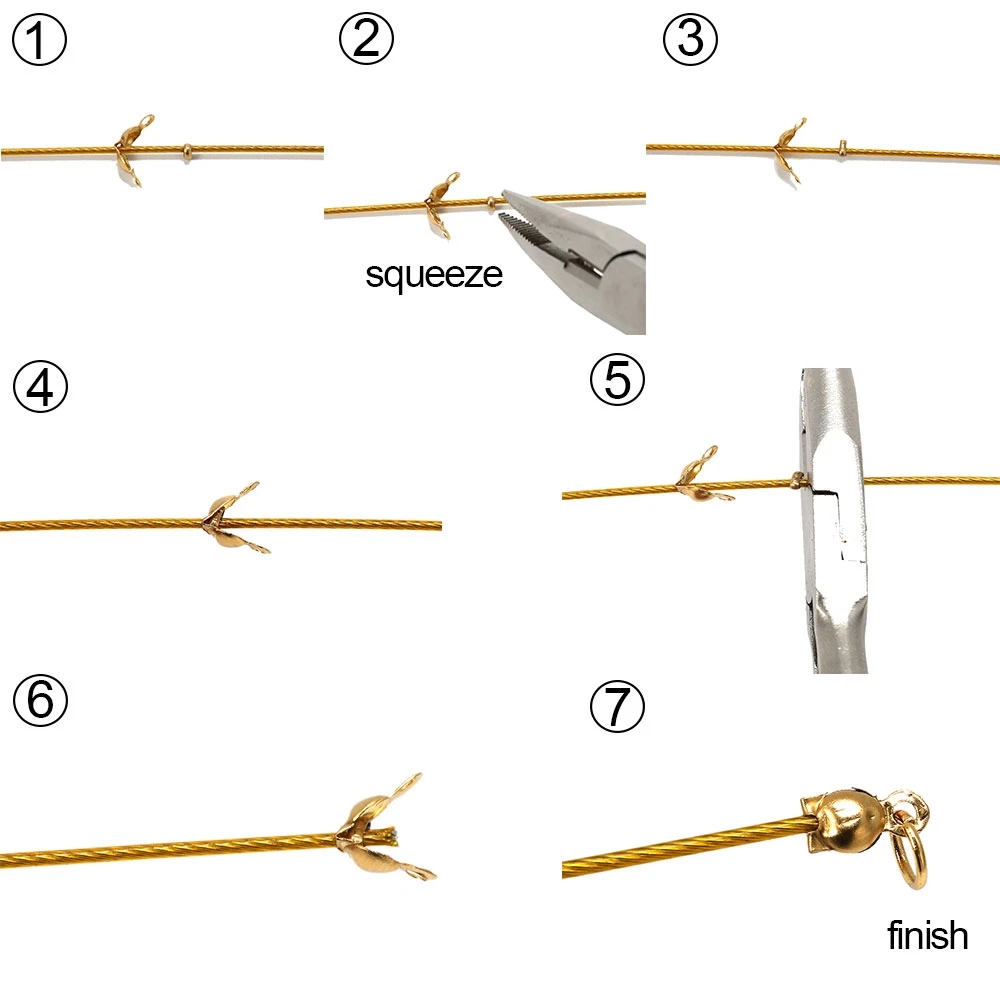 ①

②

squeeze

③

④

⑤

⑥

⑦

finish