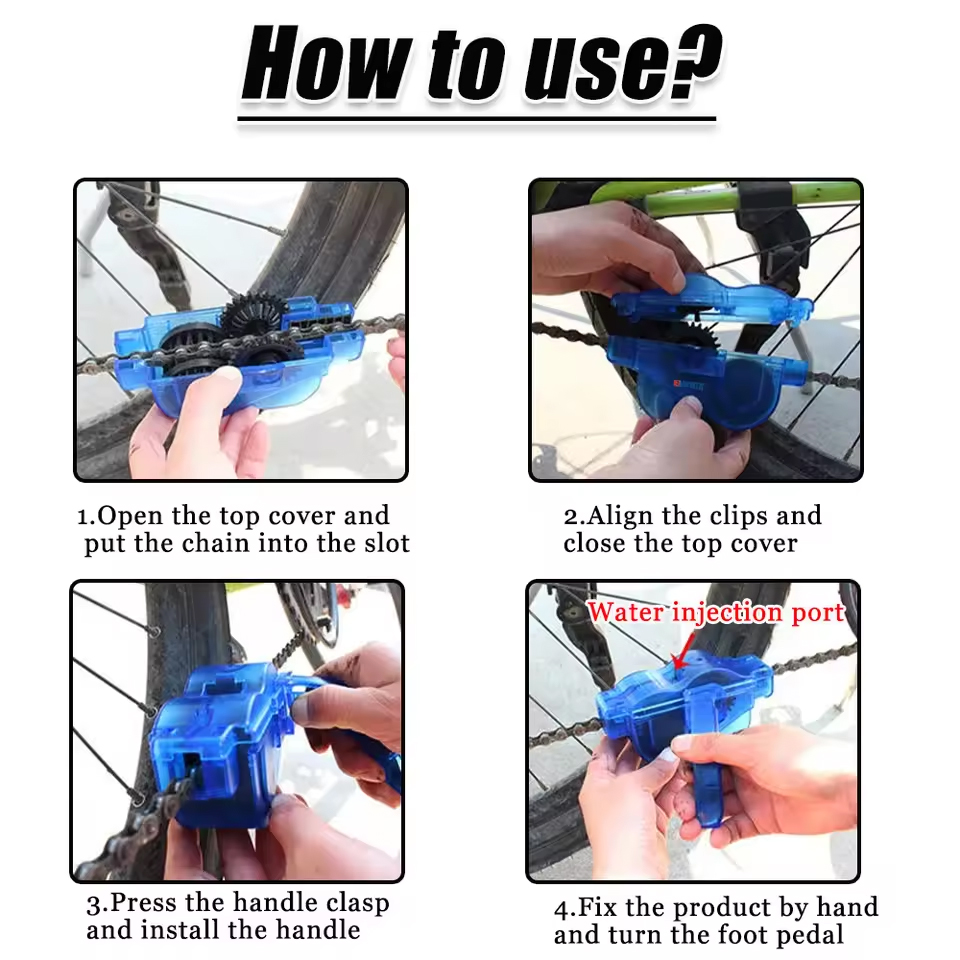 How to use?

1.Open the top cover and put the chain into the slot

2.Align the clips and close the top cover

3.Press the handle clasp and install the handle

Water injection port

4.Fix the product by hand and turn the foot pedal