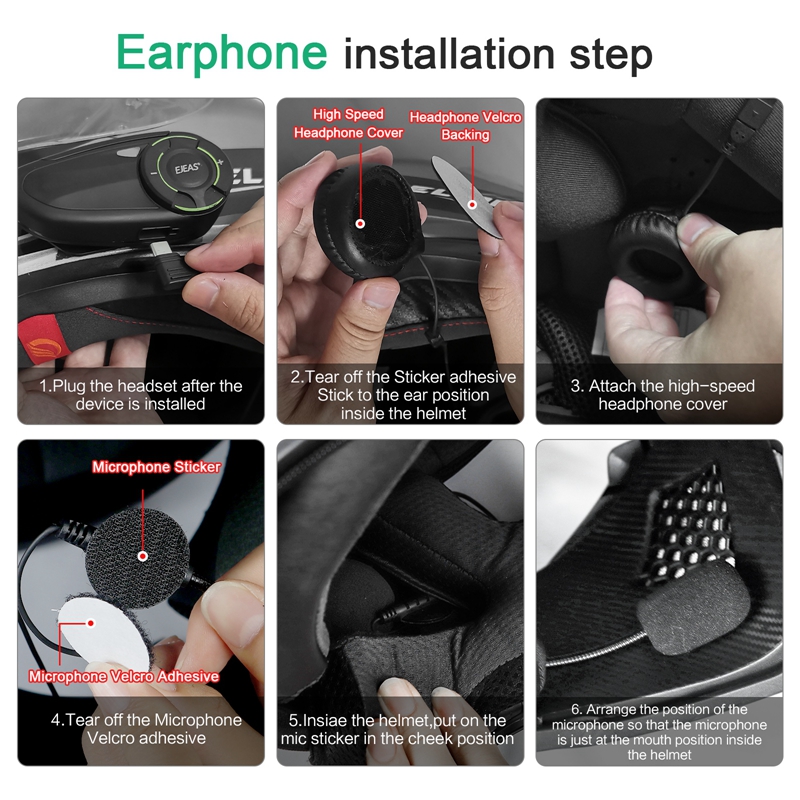 Earphone installation step

EJEAS

1.Plug the headset after the device is installed

High Speed Headphone Cover

Headphone Velcro Backing

2.Tear off the Sticker adhesive Stick to the ear position inside the helmet

3. Attach the high-speed headphone cover

Microphone Sticker

Microphone Velcro Adhesive

4.Tear off the Microphone Velcro adhesive

5.Insiae the helmet,put on the mic sticker in the cheek position

6. Arrange the position of the microphone so that the microphone is just at the mouth position inside the helmet