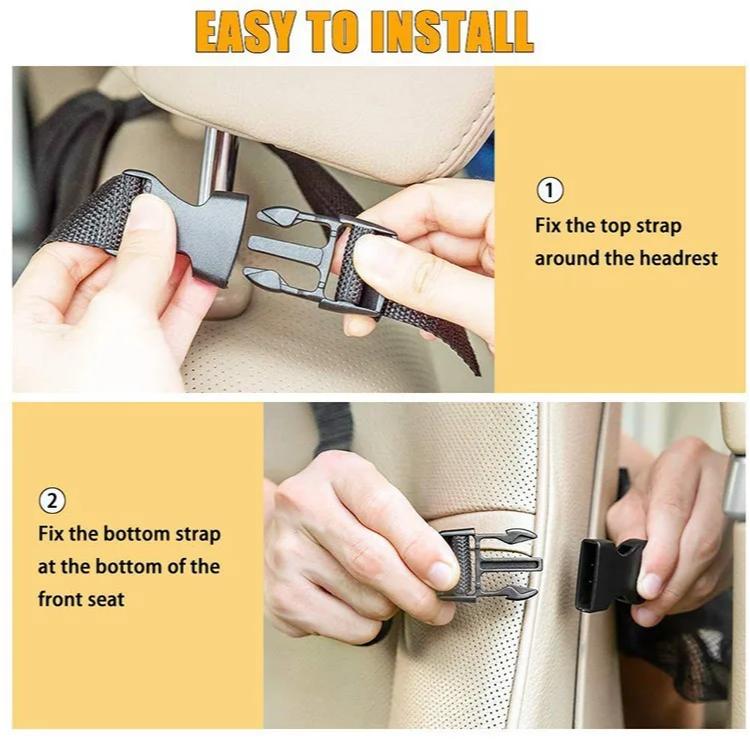 EASY TO INSTALL

①
Fix the top strap around the headrest

②
Fix the bottom strap at the bottom of the front seat