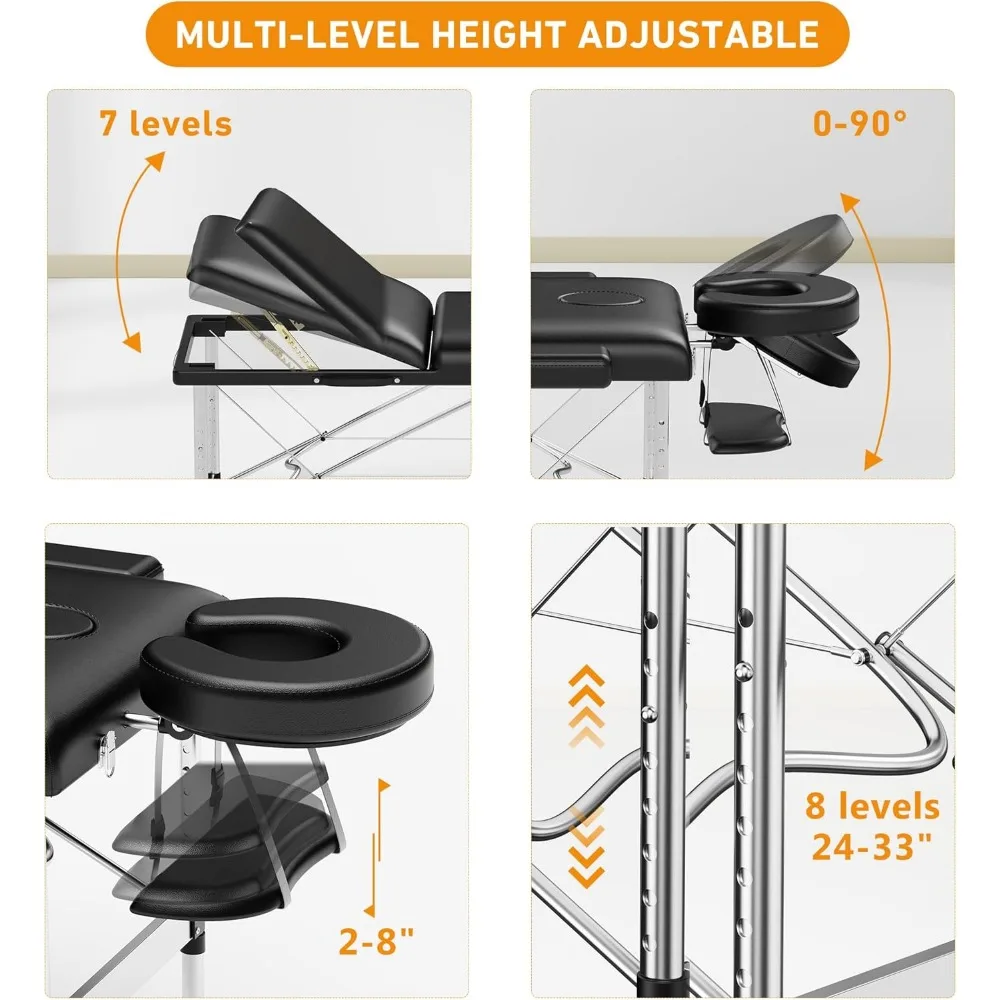 MULTI-LEVEL HEIGHT ADJUSTABLE

7 levels

0-90°

2-8"

8 levels
24-33"