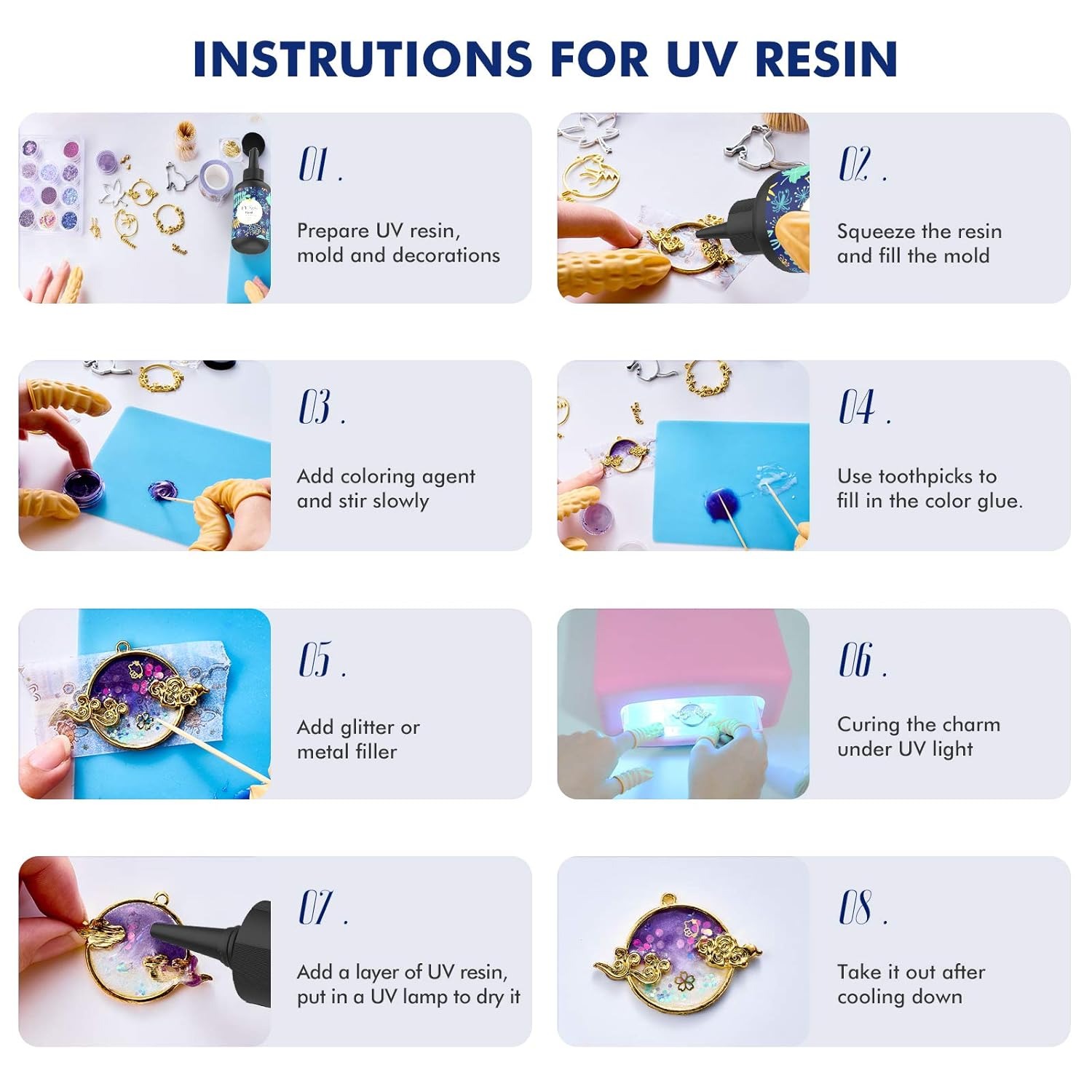 INSTRUTIONS FOR UV RESIN

01.

Prepare UV resin, mold and decorations

02.

Squeeze the resin and fill the mold

03.

Add coloring agent and stir slowly

04.

Use toothpicks to fill in the color glue.

05.

Add glitter or metal filler

06.

Curing the charm under UV light

07.

Add a layer of UV resin, put in a UV lamp to dry it

08.

Take it out after cooling down