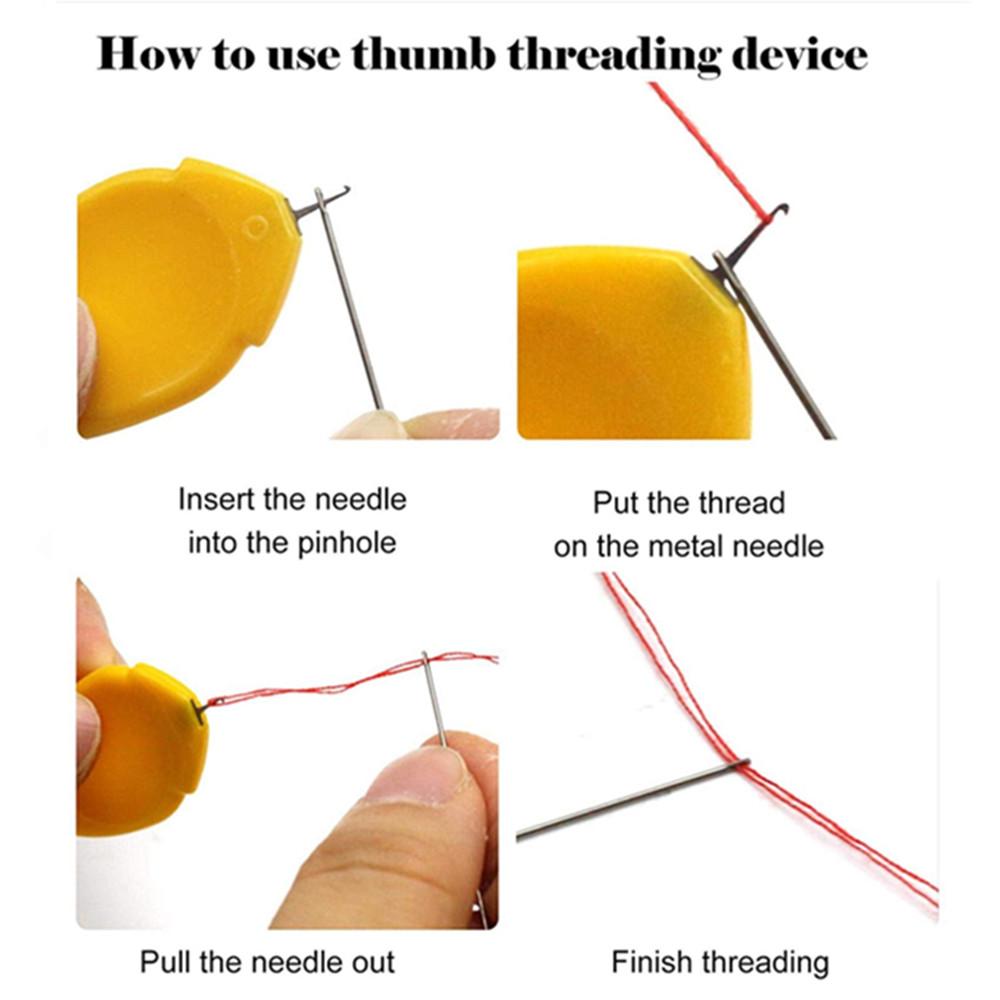 How to use thumb threading device

Insert the needle into the pinhole

Put the thread on the metal needle

Pull the needle out

Finish threading