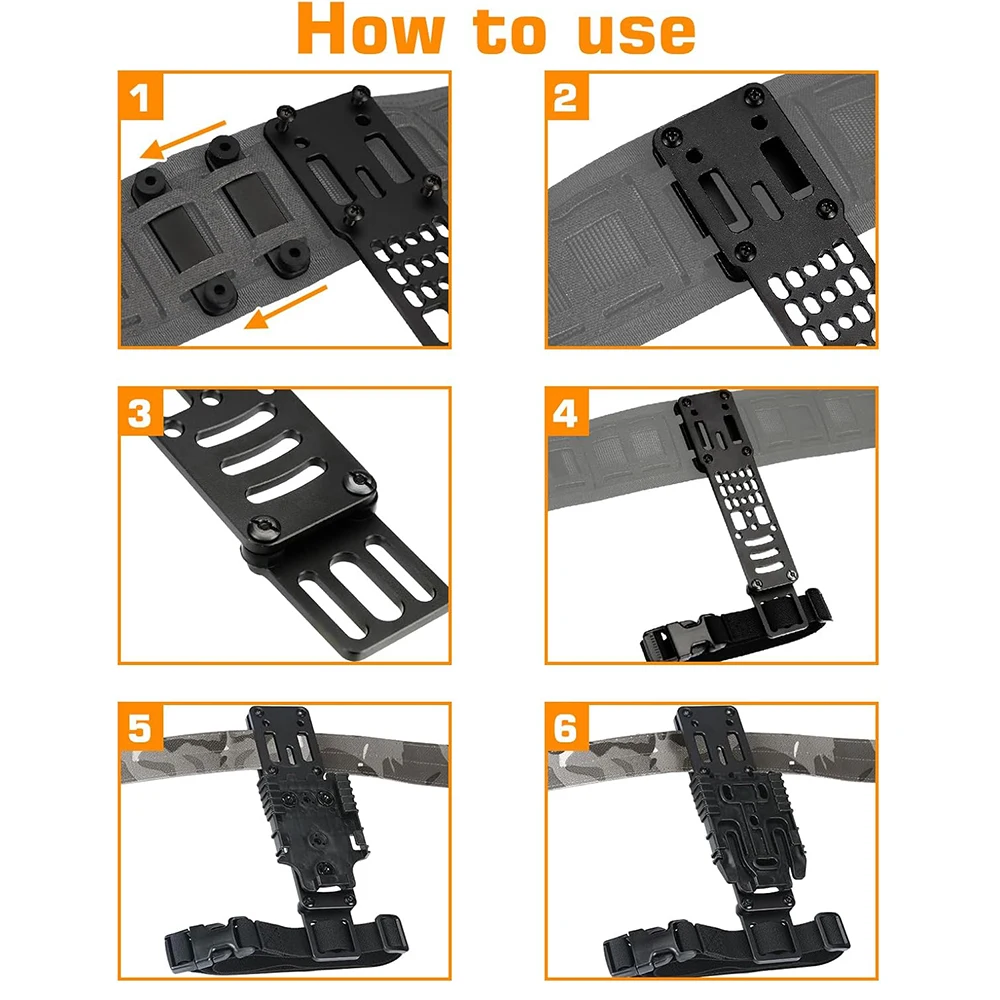 How to use

1

2

3

4

5

6