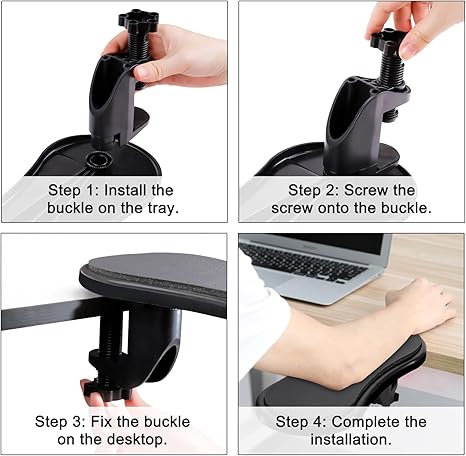 Step 1: Install the buckle on the tray.

Step 2: Screw the screw onto the buckle.

Step 3: Fix the buckle on the desktop.

Step 4: Complete the installation.