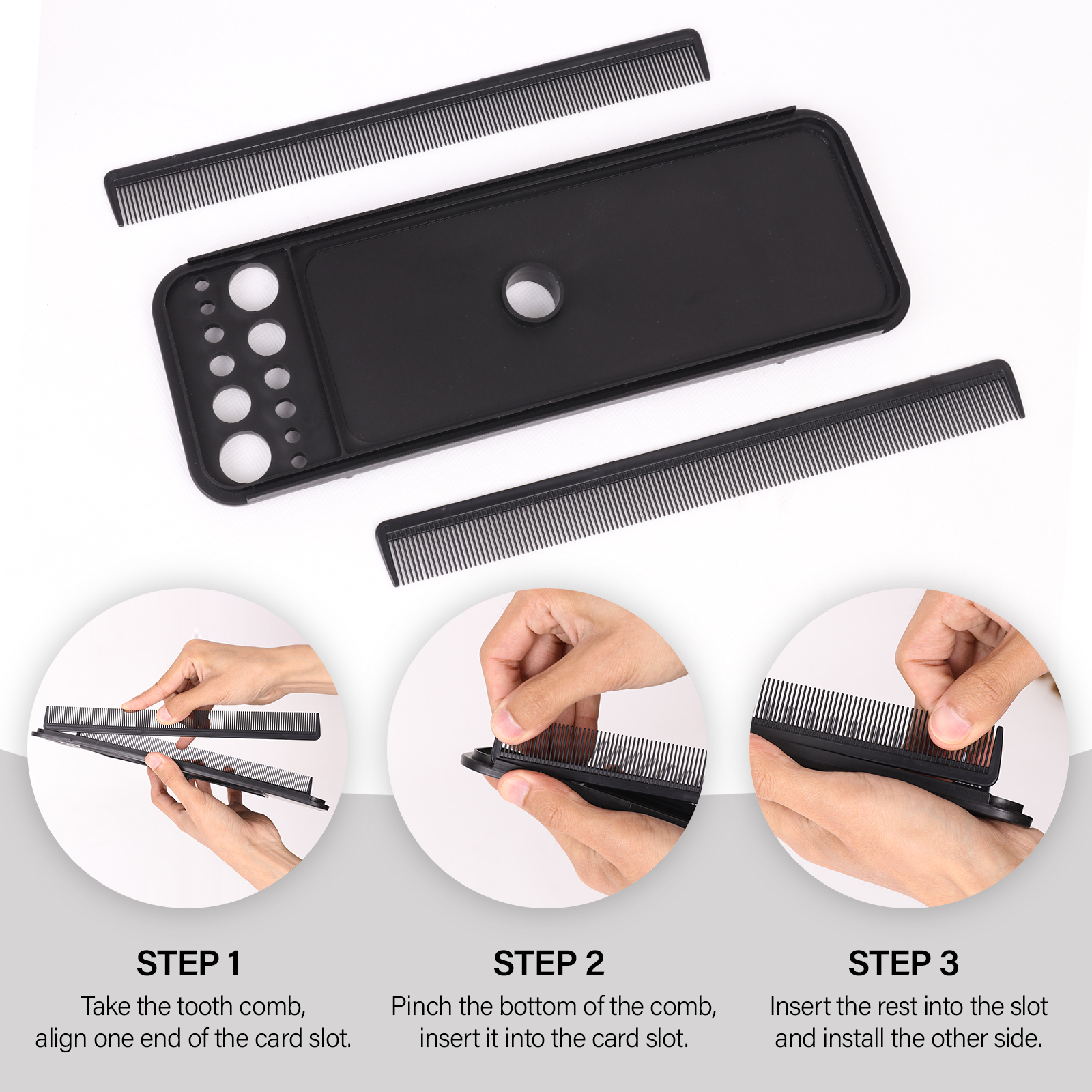 STEP 1
Take the tooth comb, align one end of the card slot.

STEP 2
Pinch the bottom of the comb, insert it into the card slot.

STEP 3
Insert the rest into the slot and install the other side.