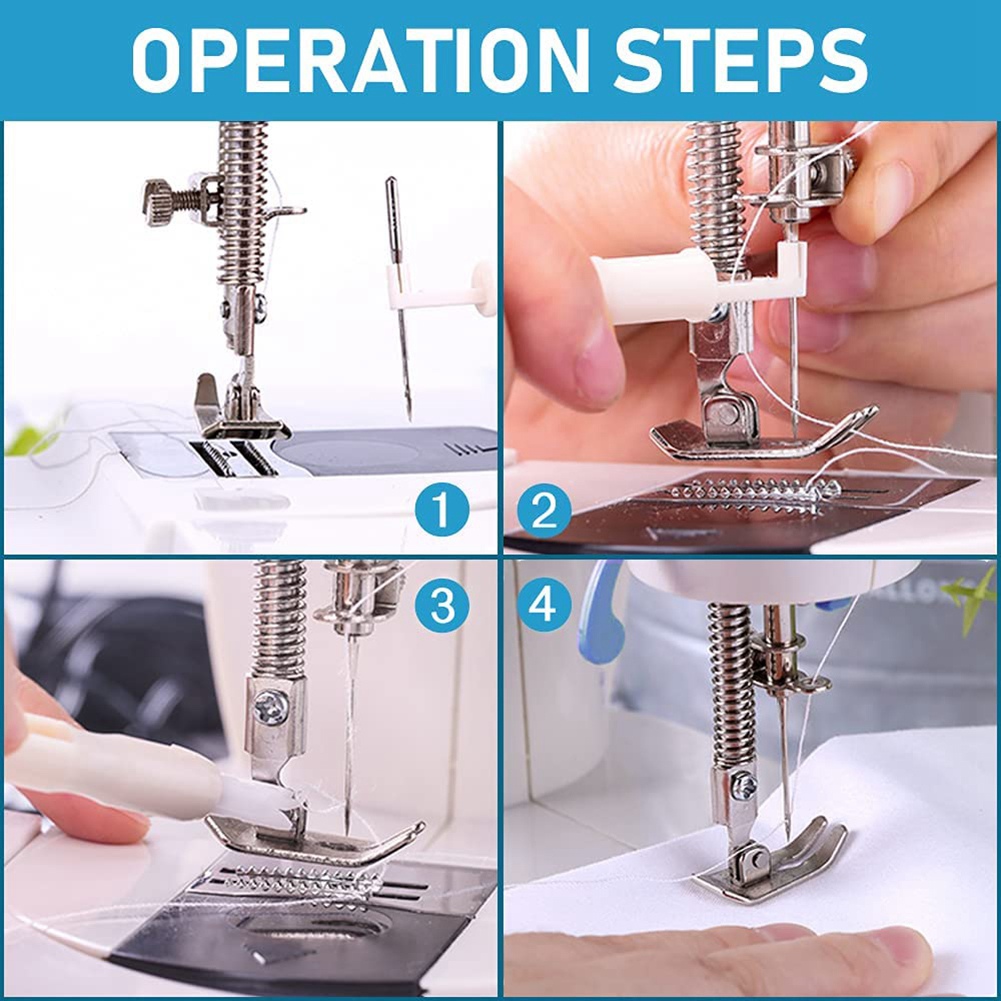 OPERATION STEPS

1

2

3

4