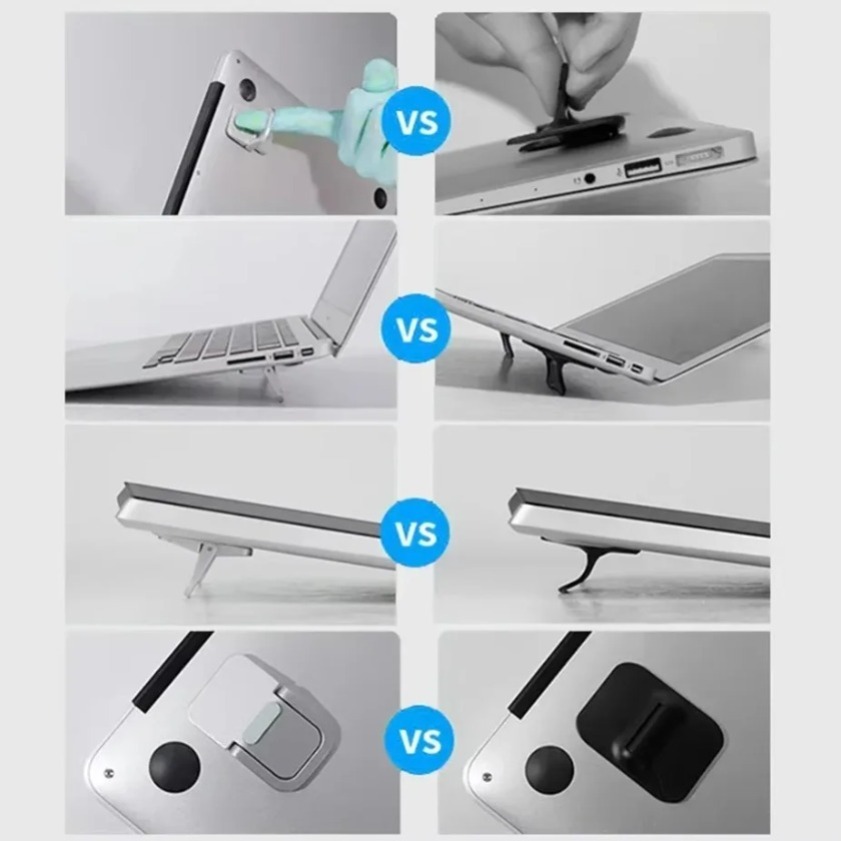 VS

VS

VS

VS