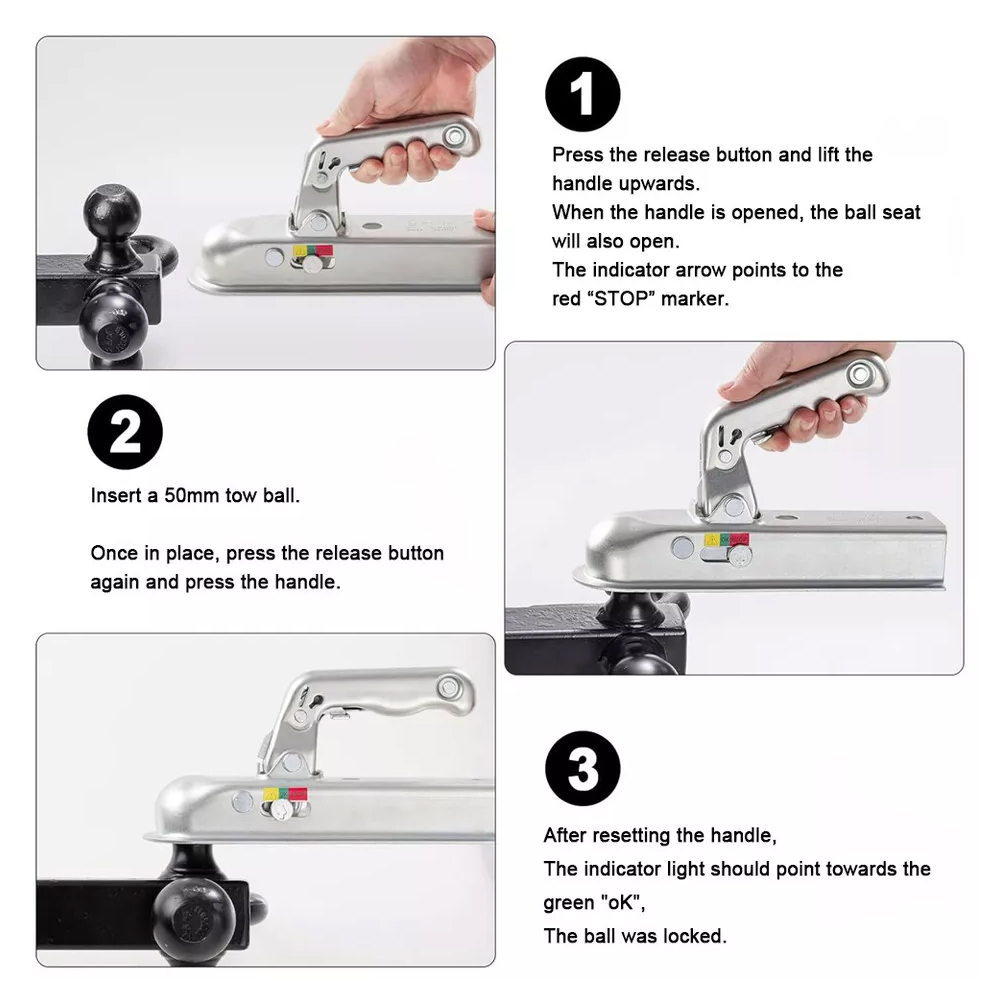 1

Press the release button and lift the handle upwards.
When the handle is opened, the ball seat will also open.
The indicator arrow points to the red “STOP” marker.

2

Insert a 50mm tow ball.

Once in place, press the release button again and press the handle.

3

After resetting the handle,
The indicator light should point towards the green "oK",
The ball was locked.