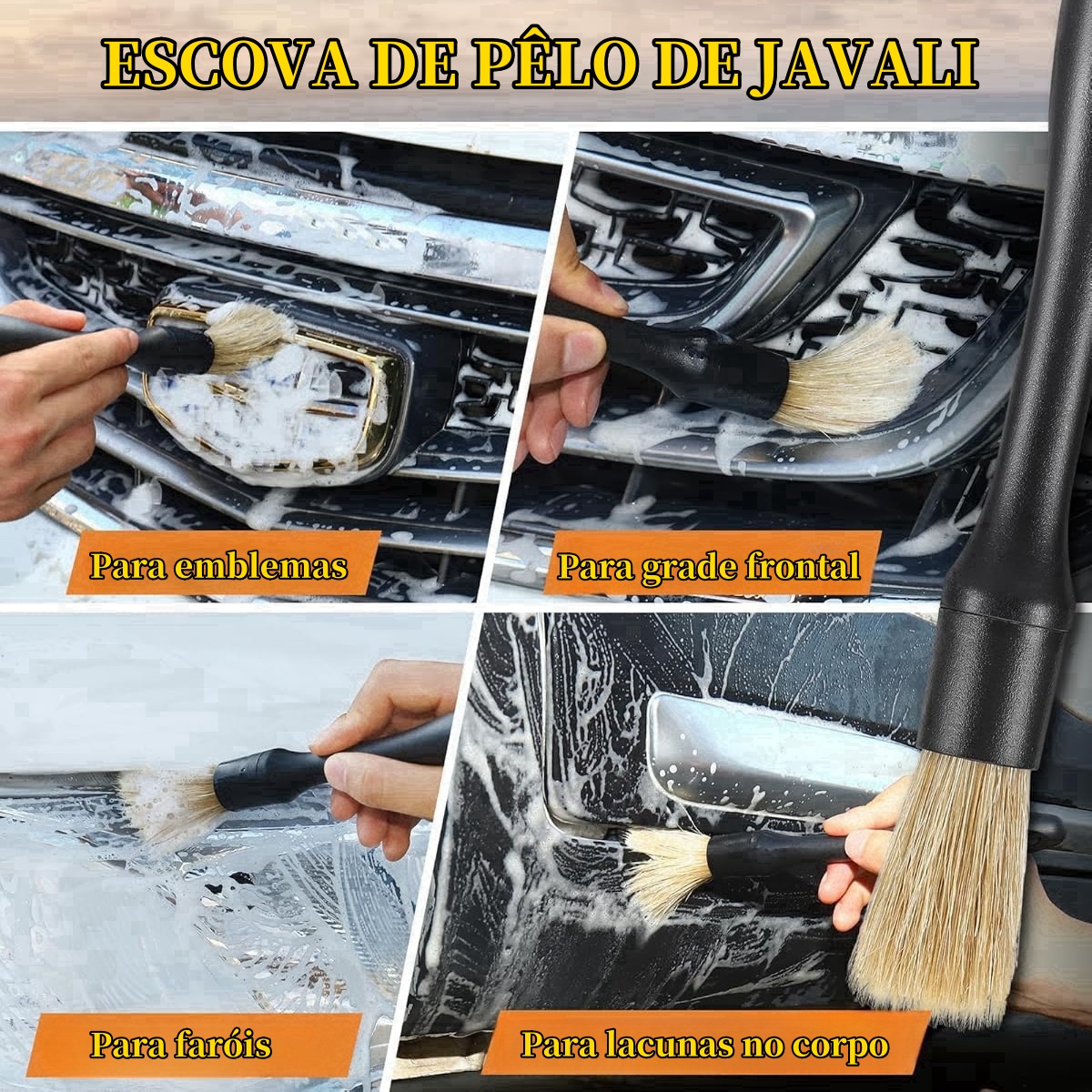 ESCOVA DE PÊLO DE JAVALI

Para emblemas

Para grade frontal

Para faróis

Para lacunas no corpo