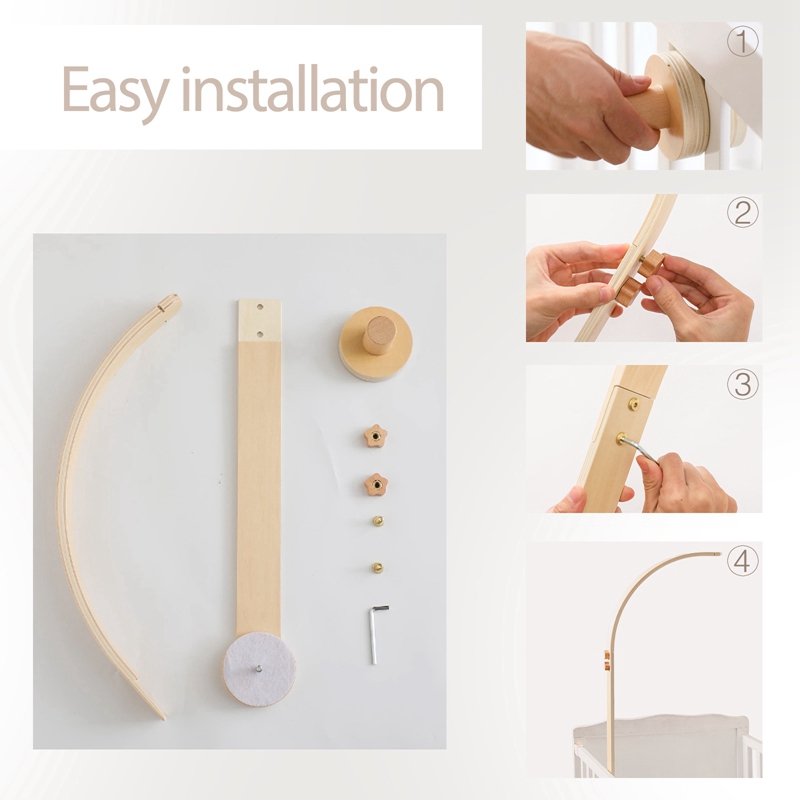 Easy installation

①

②

③

④