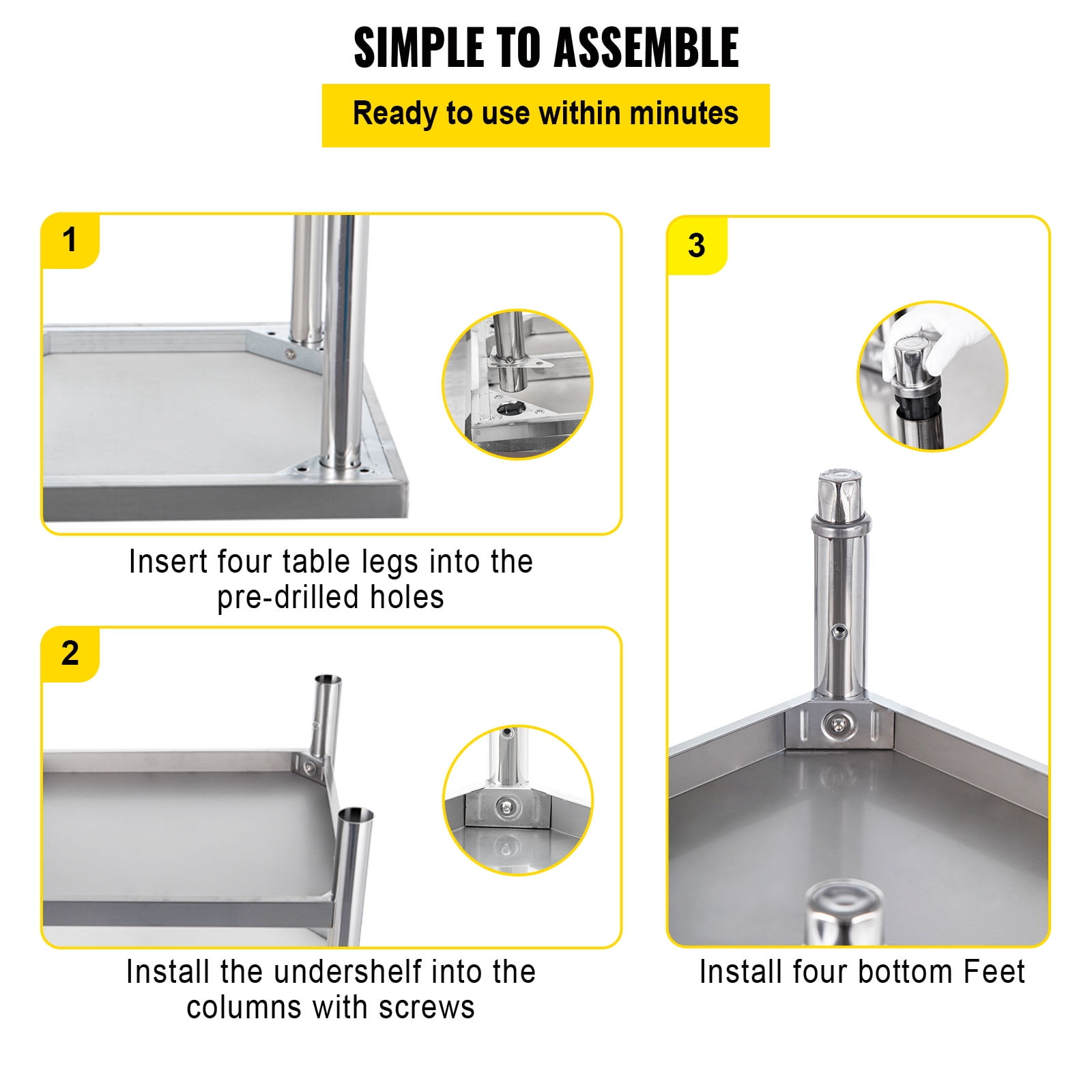 SIMPLE TO ASSEMBLE

Ready to use within minutes

1

Insert four table legs into the pre-drilled holes

2

Install the undershelf into the columns with screws

3

Install four bottom Feet