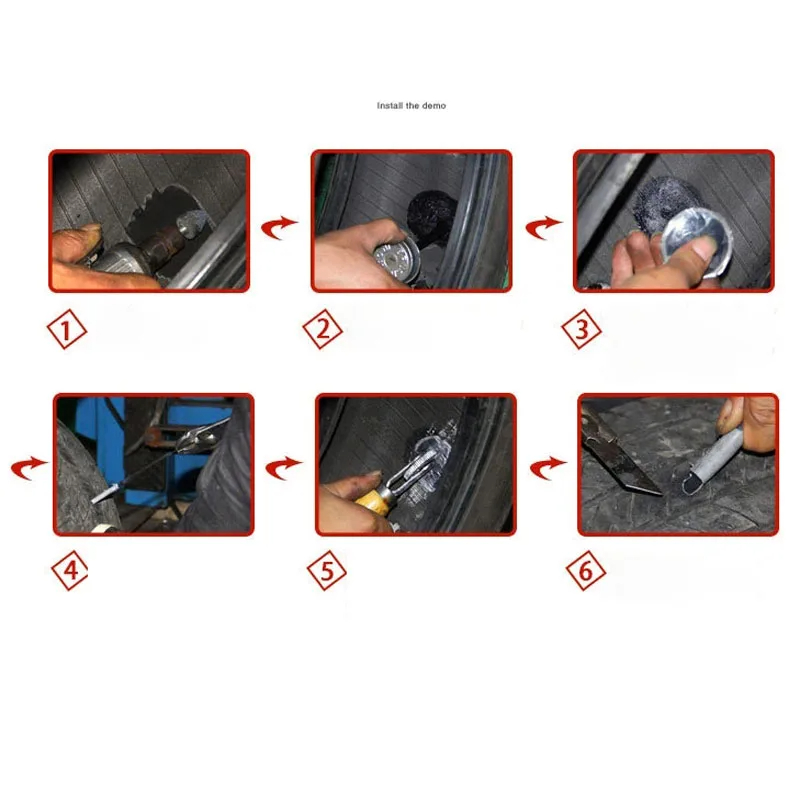 Install the demo

1

2

3

4

5

6