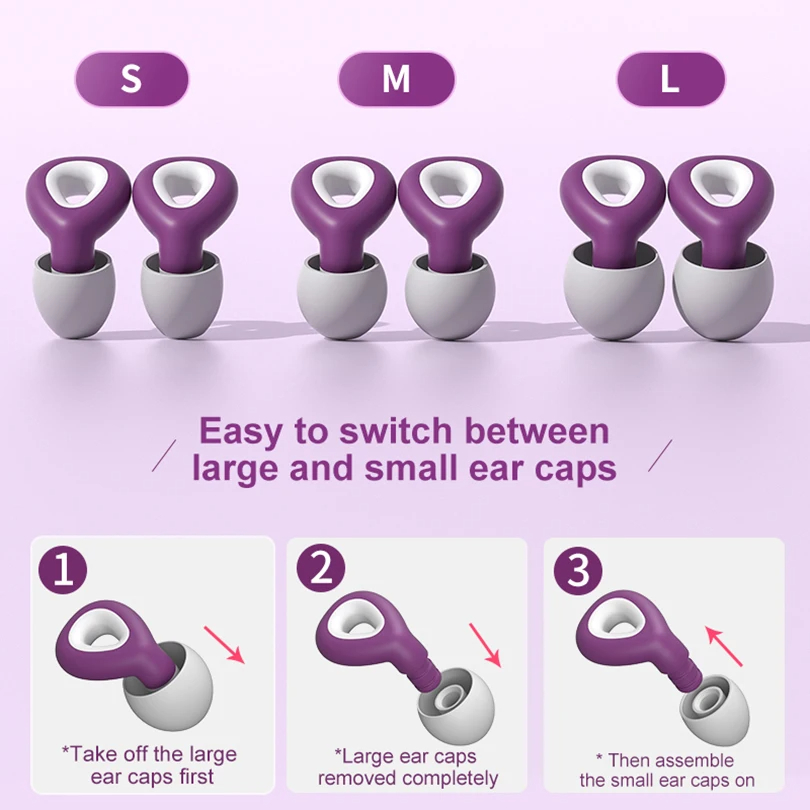 S

M

L

Easy to switch between large and small ear caps

1

*Take off the large ear caps first

2

*Large ear caps removed completely

3

* Then assemble the small ear caps on