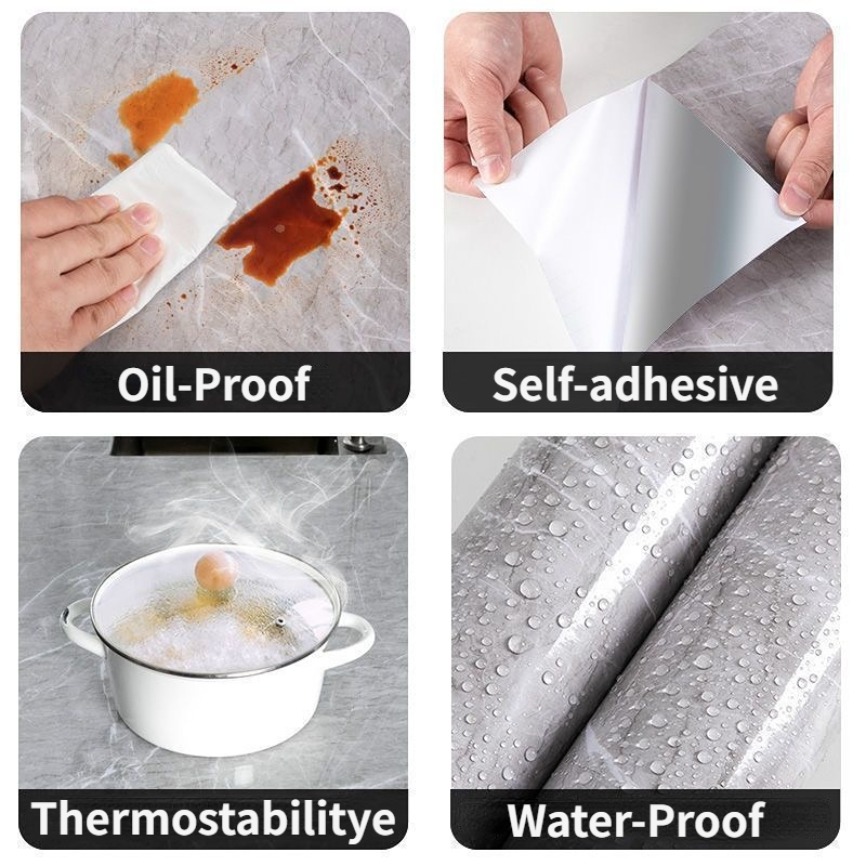 Oil-Proof

Self-adhesive

Thermostabilitye

Water-Proof