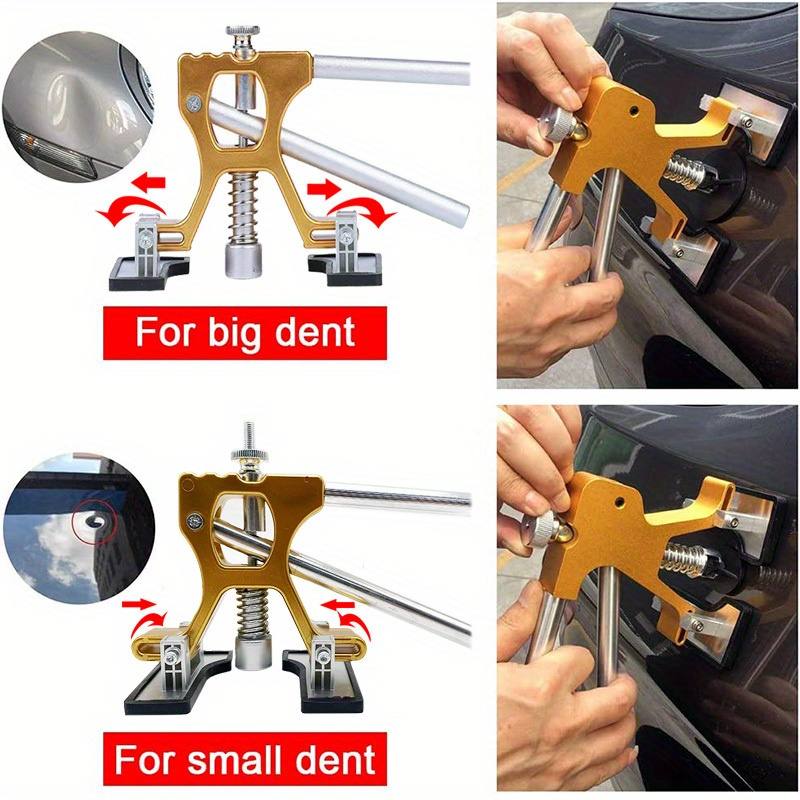 For big dent

For small dent