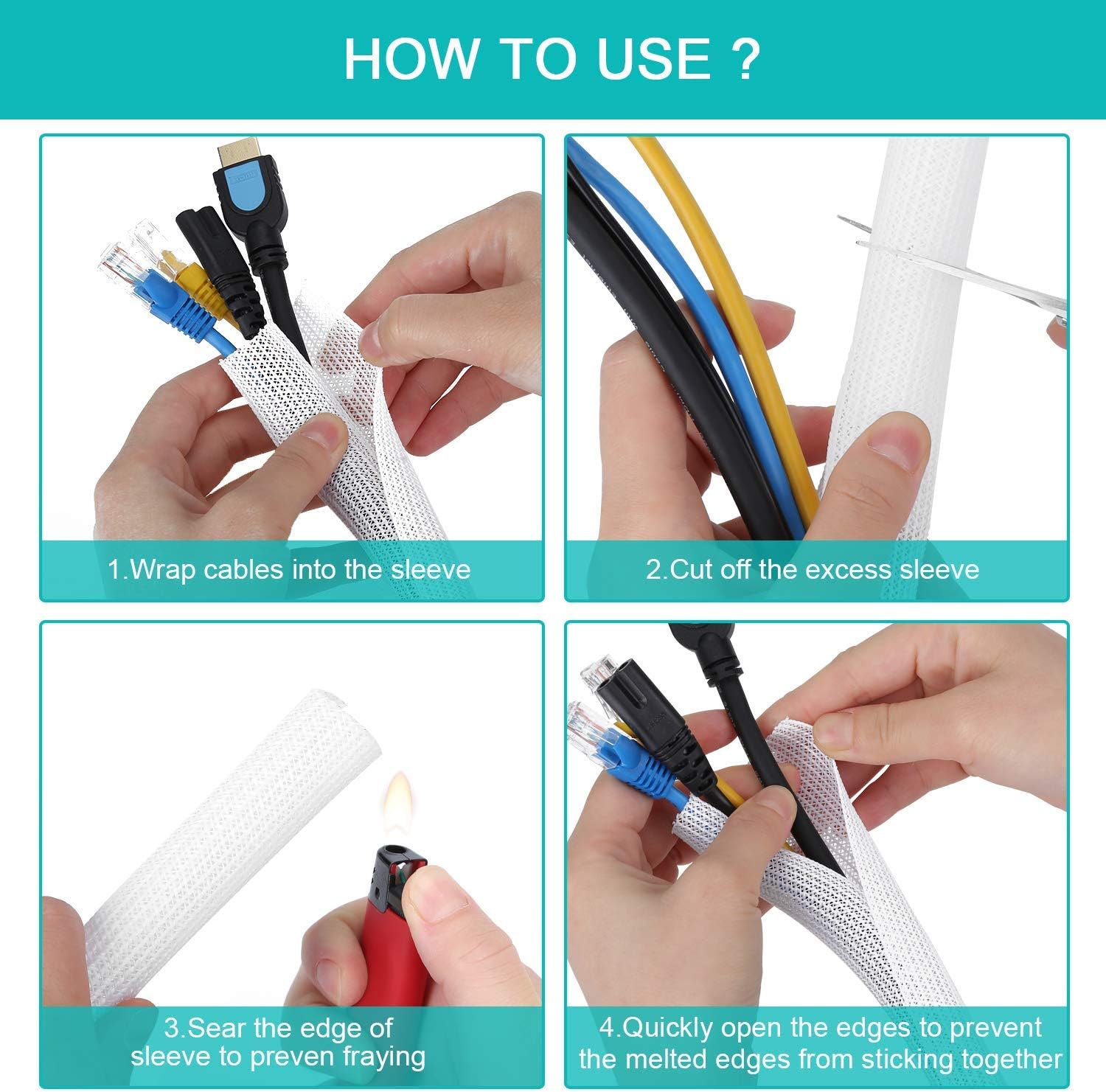 HOW TO USE ?

1.Wrap cables into the sleeve

2.Cut off the excess sleeve

3.Sear the edge of sleeve to preven fraying

4.Quickly open the edges to prevent the melted edges from sticking together