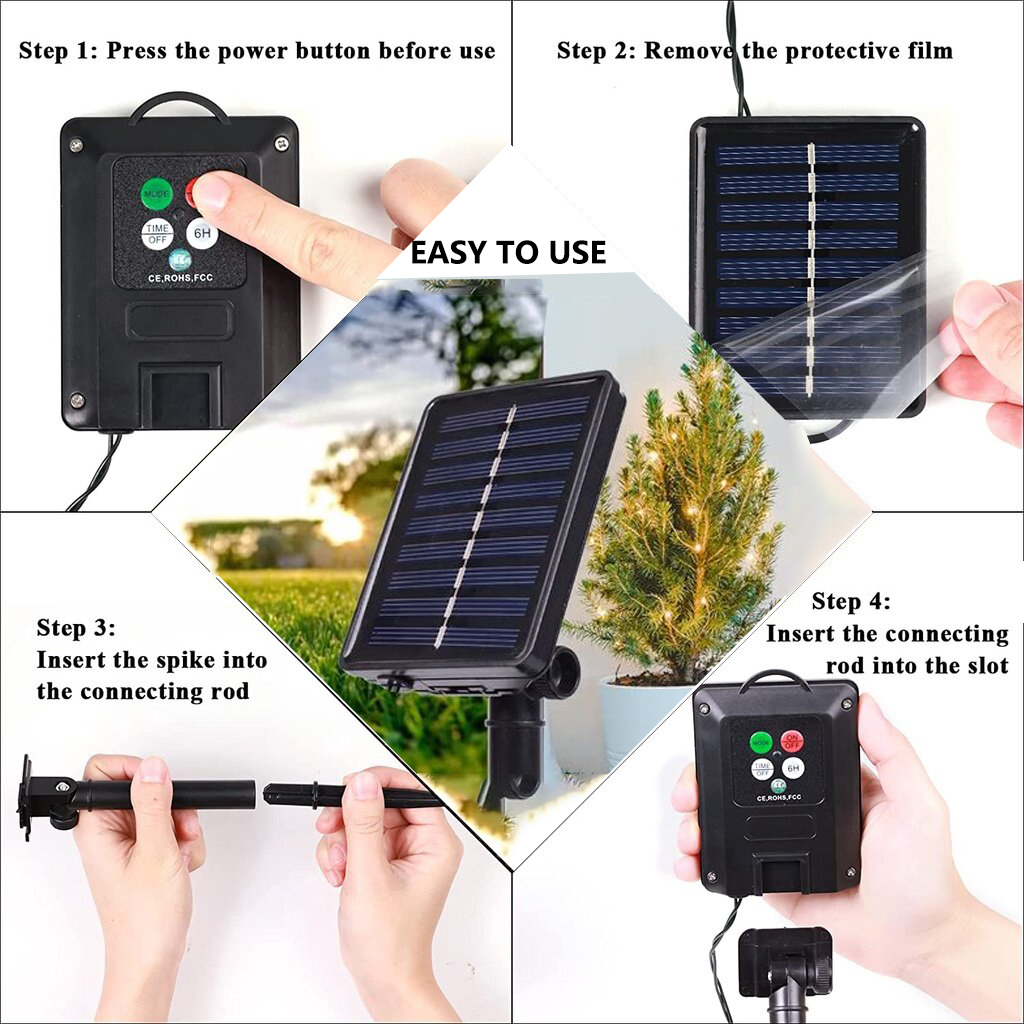 Step 1: Press the power button before use

MODE
TIME OFF
6H
CE,ROHS,FCC

Step 2: Remove the protective film

EASY TO USE

Step 3:
Insert the spike into the connecting rod

Step 4:
Insert the connecting rod into the slot

MODE
ON OFF
TIME OFF
6H
CE,ROHS,FCC