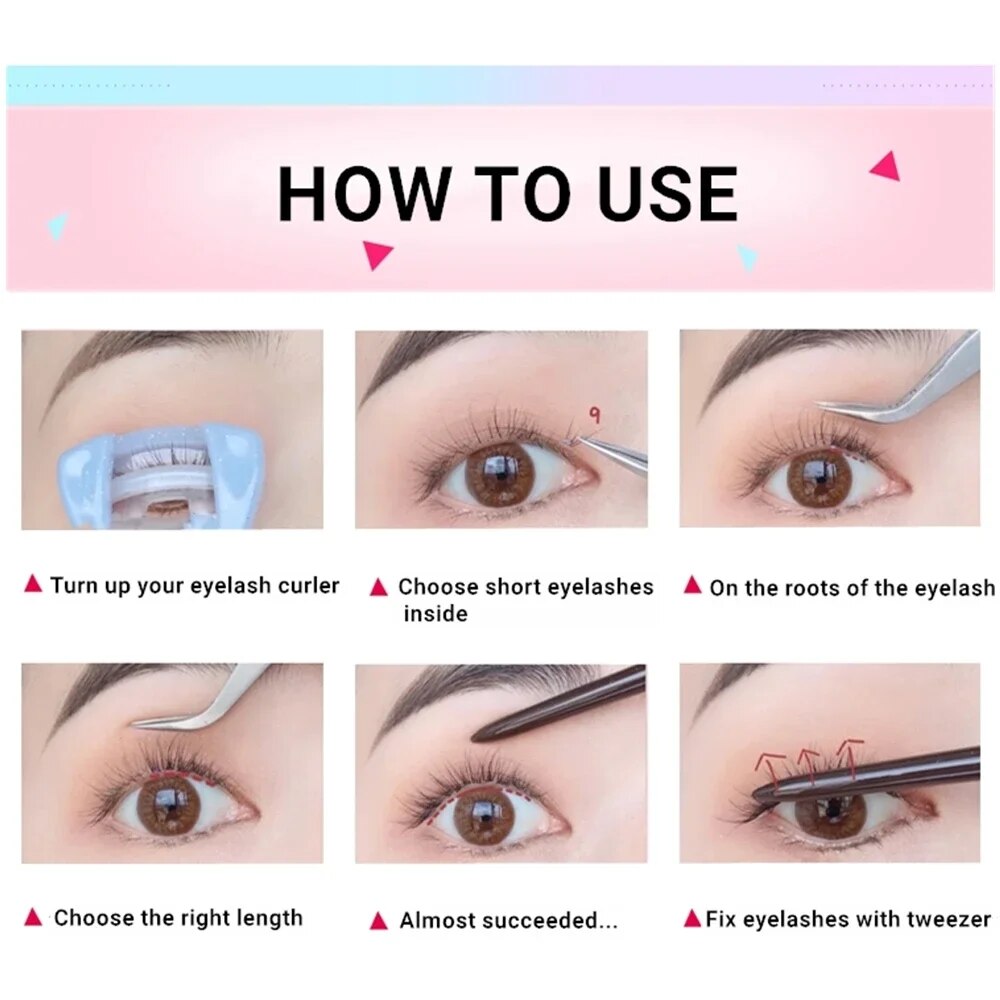 HOW TO USE

9

▲ Turn up your eyelash curler

▲ Choose short eyelashes inside

▲ On the roots of the eyelash

▲ Choose the right length

▲ Almost succeeded...

▲ Fix eyelashes with tweezer