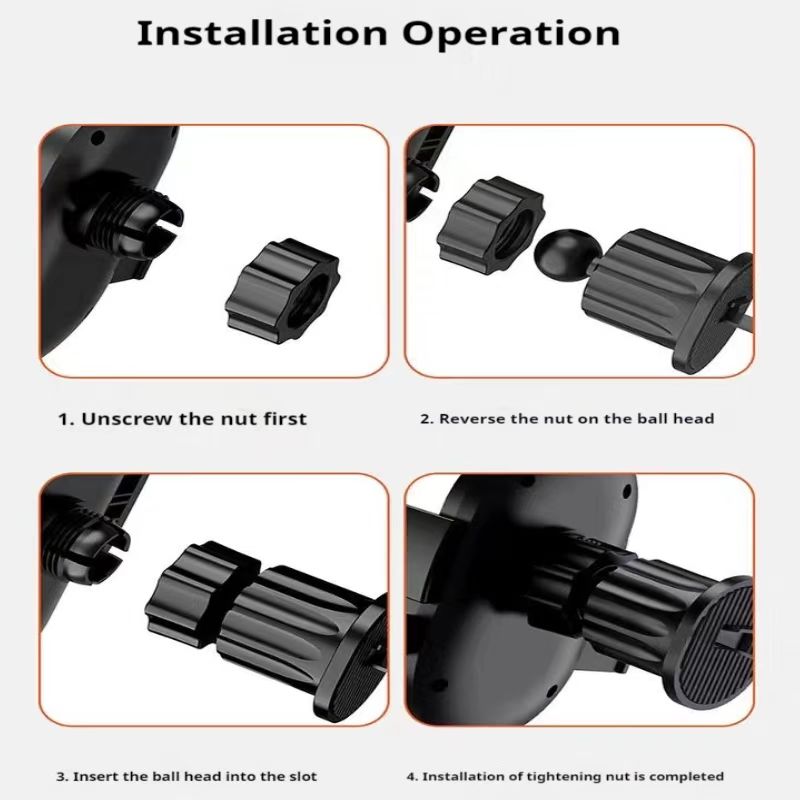 Installation Operation

1. Unscrew the nut first

2. Reverse the nut on the ball head

3. Insert the ball head into the slot

4. Installation of tightening nut is completed