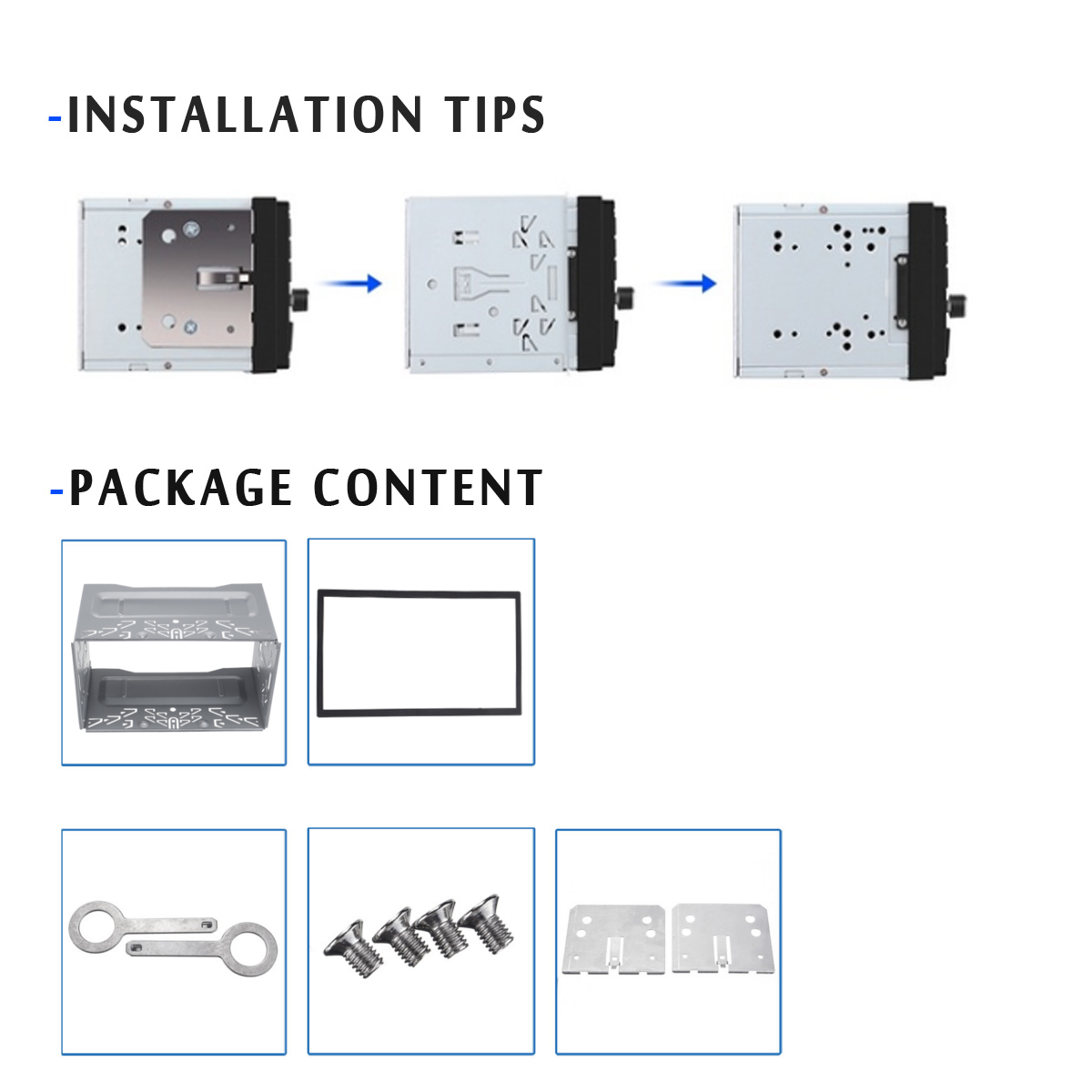 -INSTALLATION TIPS

-PACKAGE CONTENT