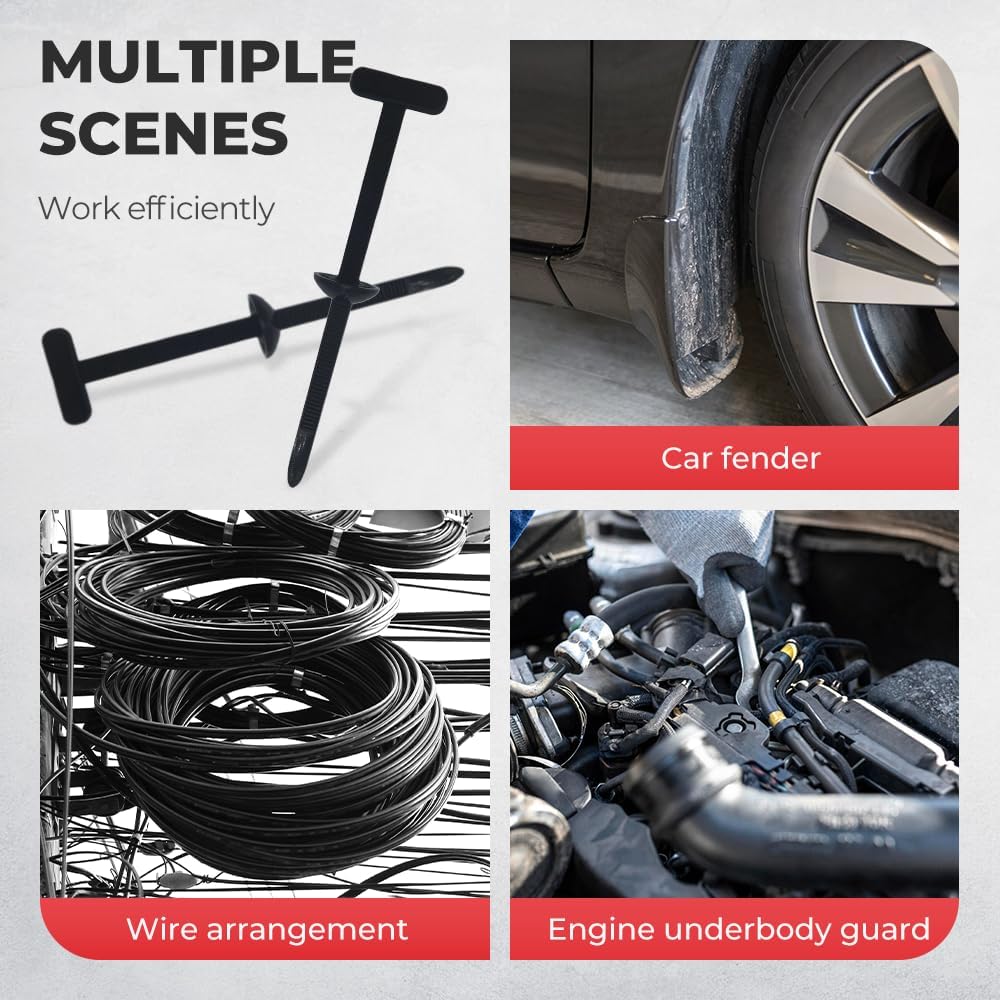 MULTIPLE SCENES

Work efficiently

Car fender

Wire arrangement

Engine underbody guard