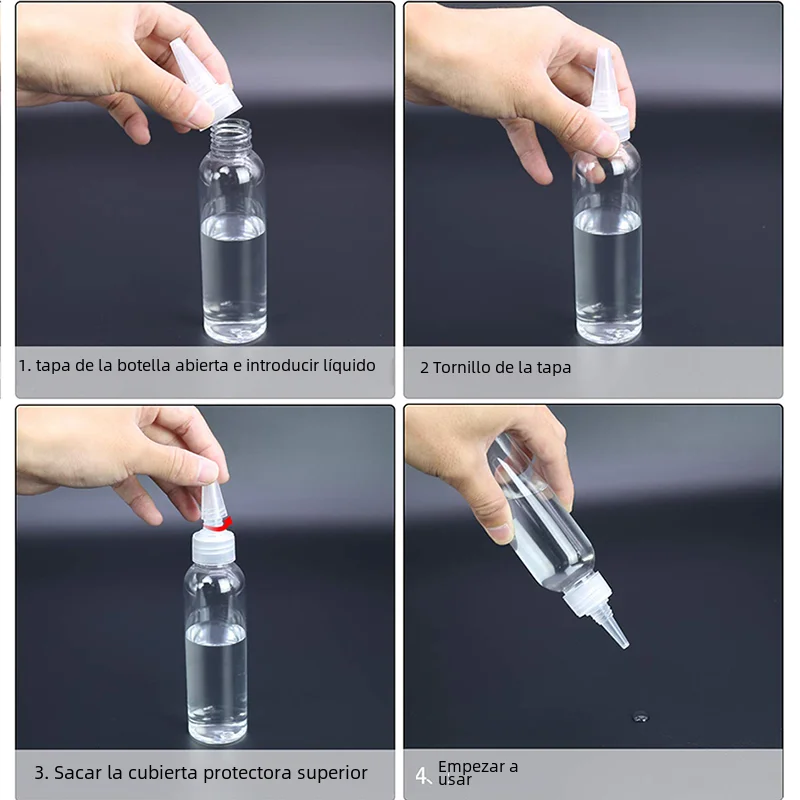 1. tapa de la botella abierta e introducir líquido

2 Tornillo de la tapa

3. Sacar la cubierta protectora superior

4. Empezar a usar