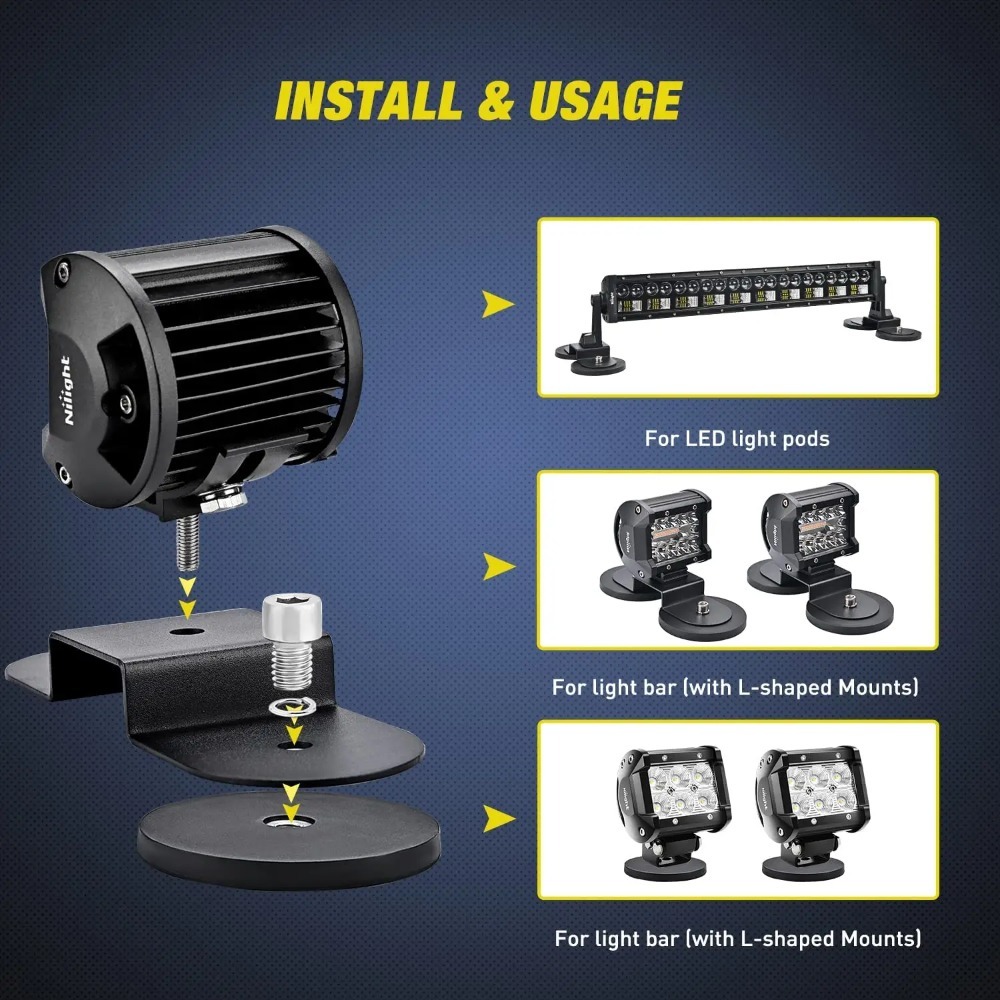 INSTALL & USAGE

Nilight

For LED light pods

For light bar (with L-shaped Mounts)

For light bar (with L-shaped Mounts)