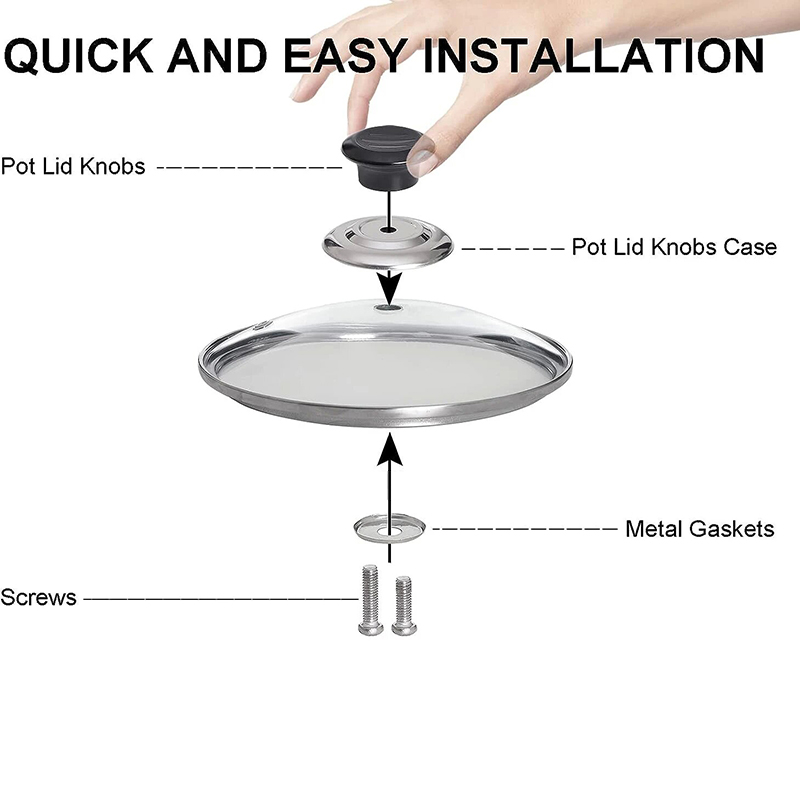 QUICK AND EASY INSTALLATION

Pot Lid Knobs

Pot Lid Knobs Case

Metal Gaskets

Screws