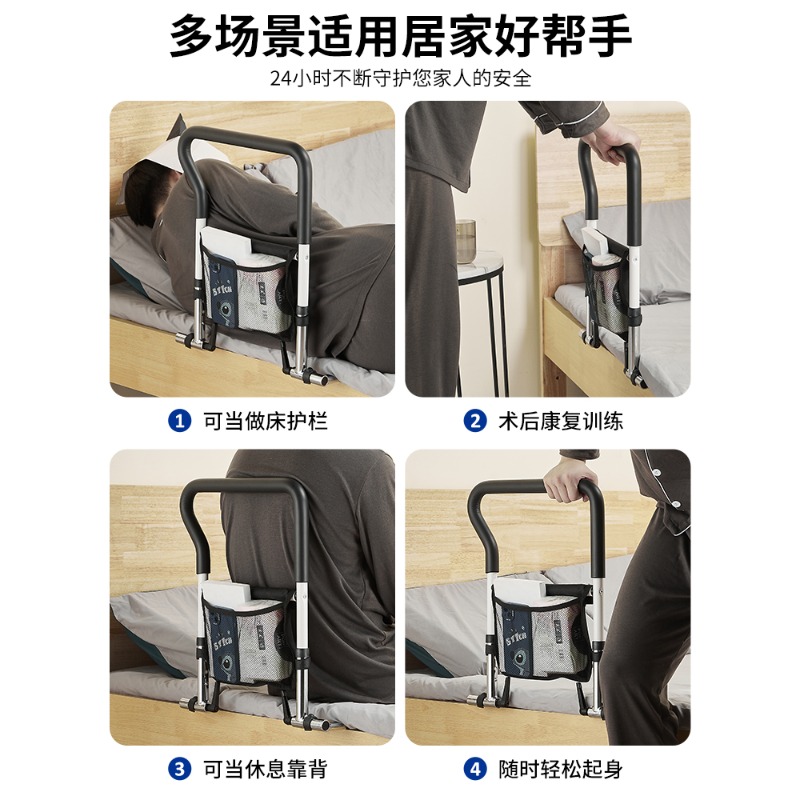 多场景适用居家好帮手

24小时不断守护您家人的安全

1 可当做床护栏

2 术后康复训练

3 可当休息靠背

4 随时轻松起身