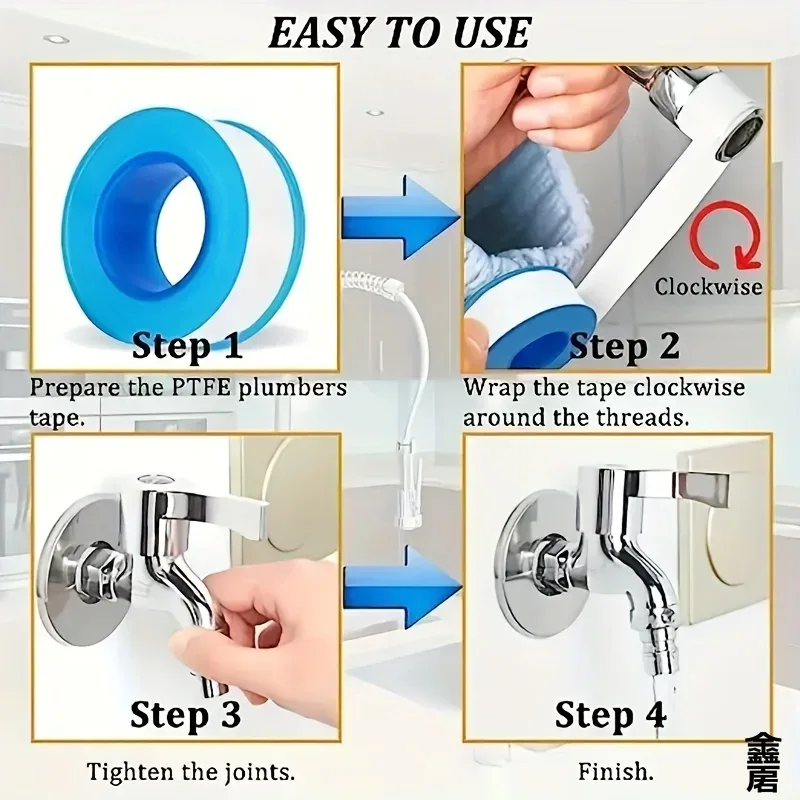 EASY TO USE

Step 1
Prepare the PTFE plumbers tape.

Clockwise
Step 2
Wrap the tape clockwise around the threads.

Step 3
Tighten the joints.

Step 4
Finish.

鑫居