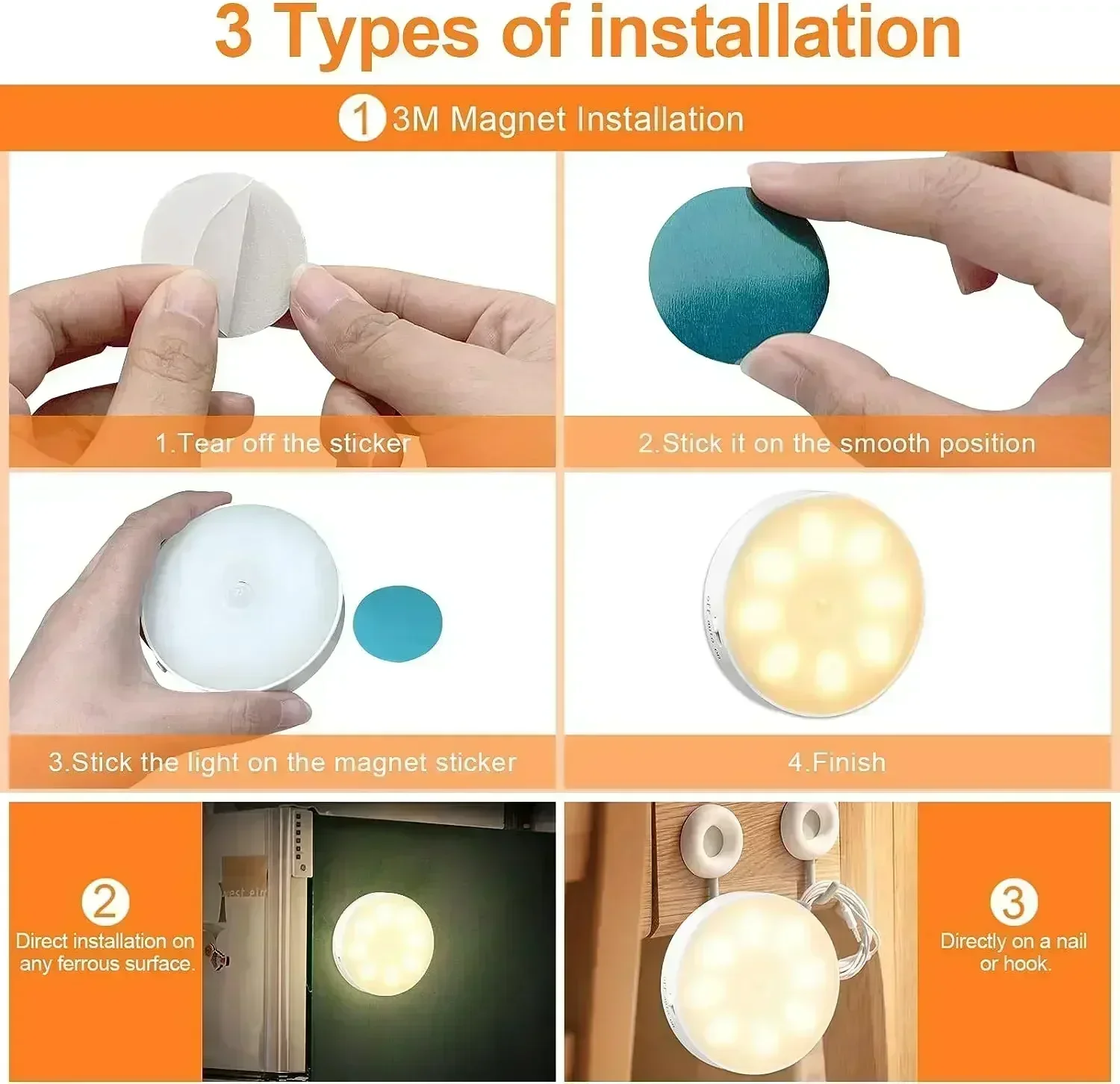 3 Types of installation

1 3M Magnet Installation

1.Tear off the sticker

2.Stick it on the smooth position

3.Stick the light on the magnet sticker

4.Finish

2
Direct installation on any ferrous surface.

3
Directly on a nail or hook.