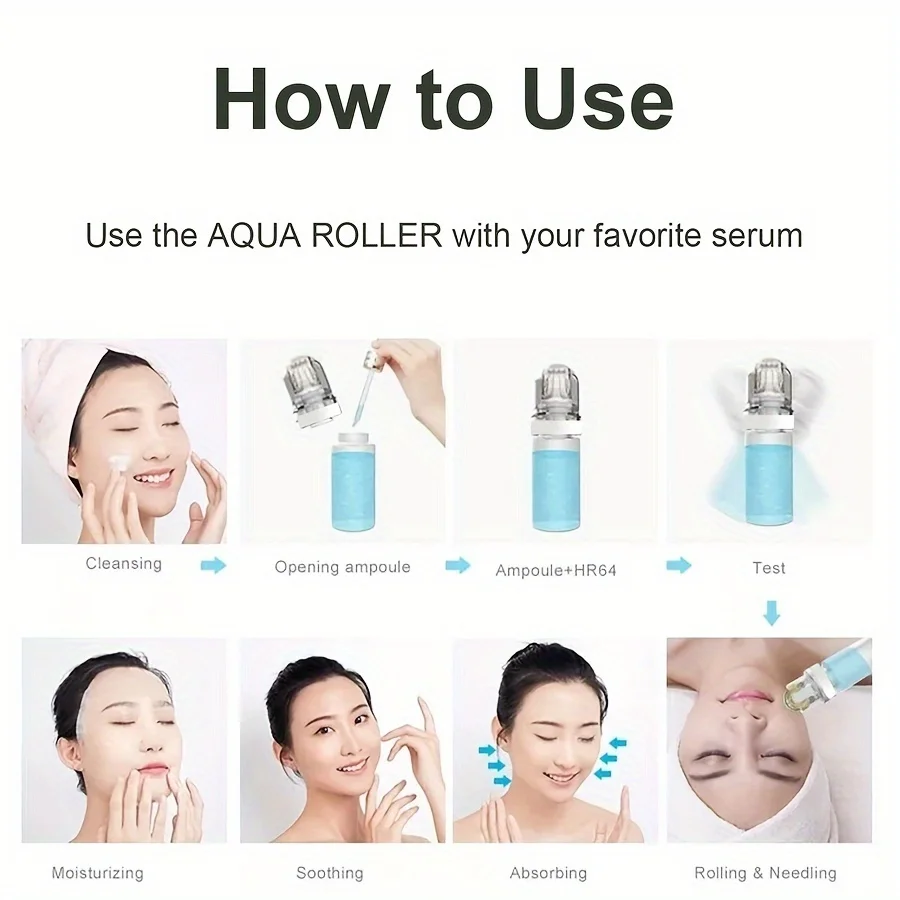 How to Use

Use the AQUA ROLLER with your favorite serum

Cleansing

Opening ampoule

Ampoule+HR64

Test

Moisturizing

Soothing

Absorbing

Rolling & Needling