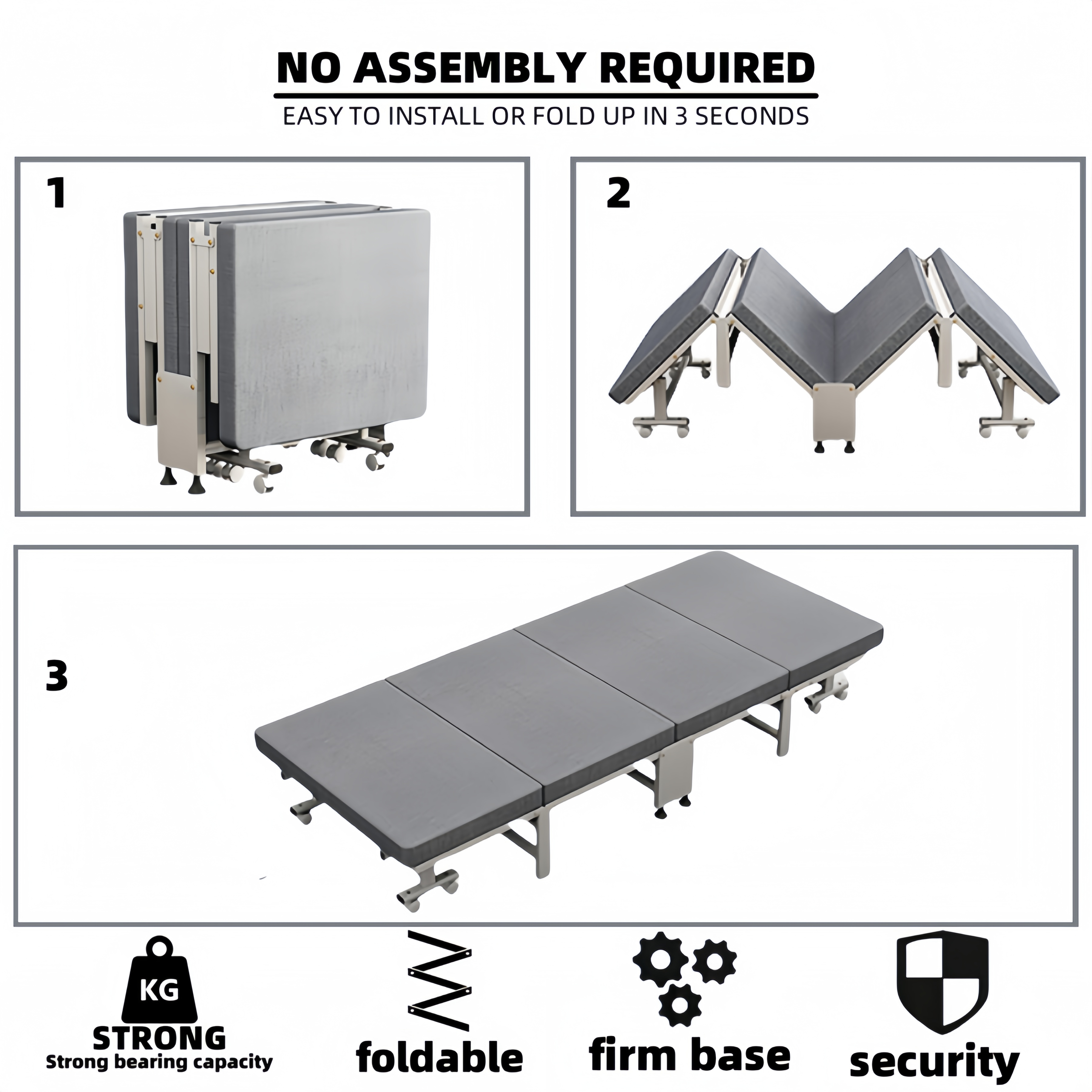 NO ASSEMBLY REQUIRED

EASY TO INSTALL OR FOLD UP IN 3 SECONDS

1

2

3

KG

STRONG

Strong bearing capacity

foldable

firm base

security