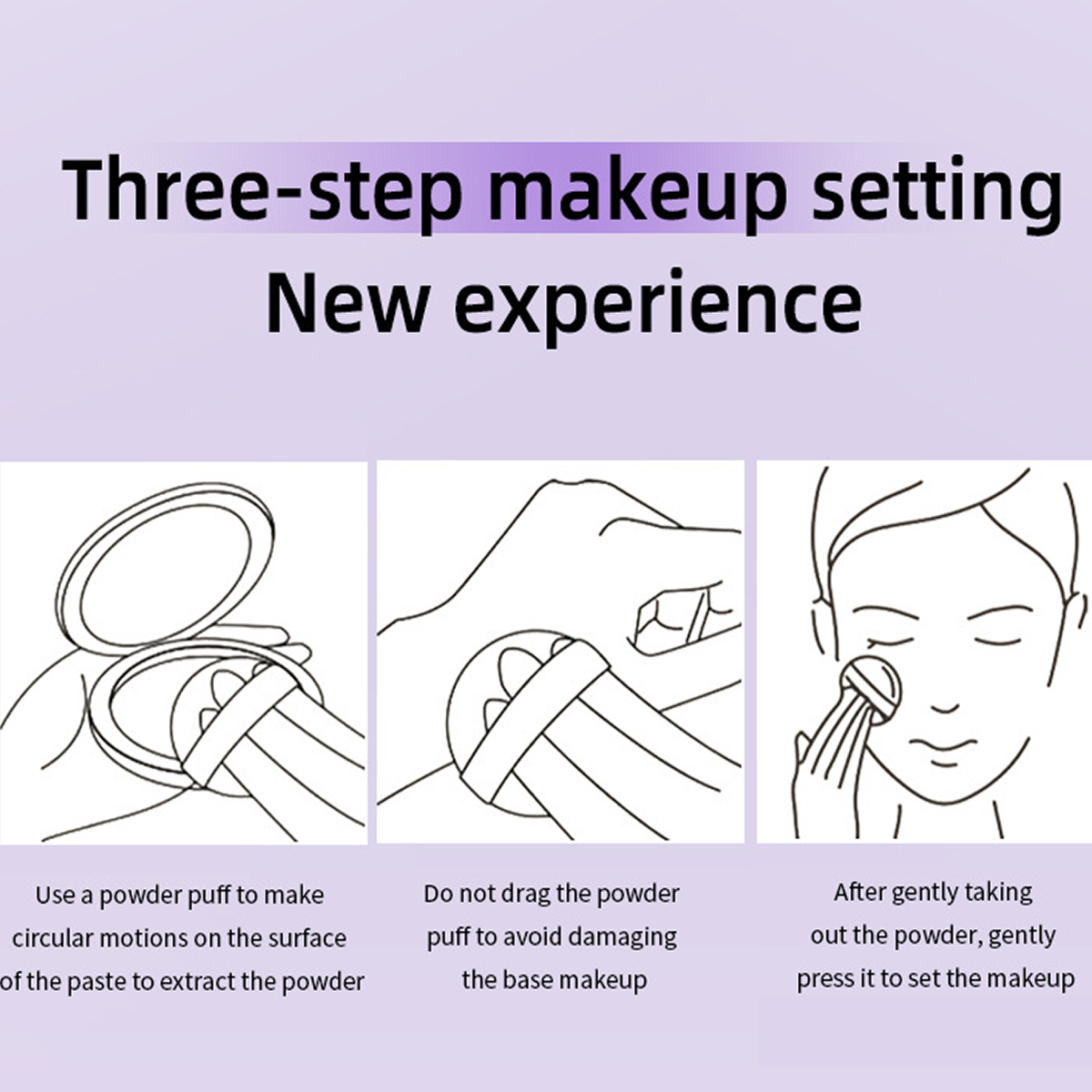 Three-step makeup setting
New experience

Use a powder puff to make circular motions on the surface of the paste to extract the powder

Do not drag the powder puff to avoid damaging the base makeup

After gently taking out the powder, gently press it to set the makeup