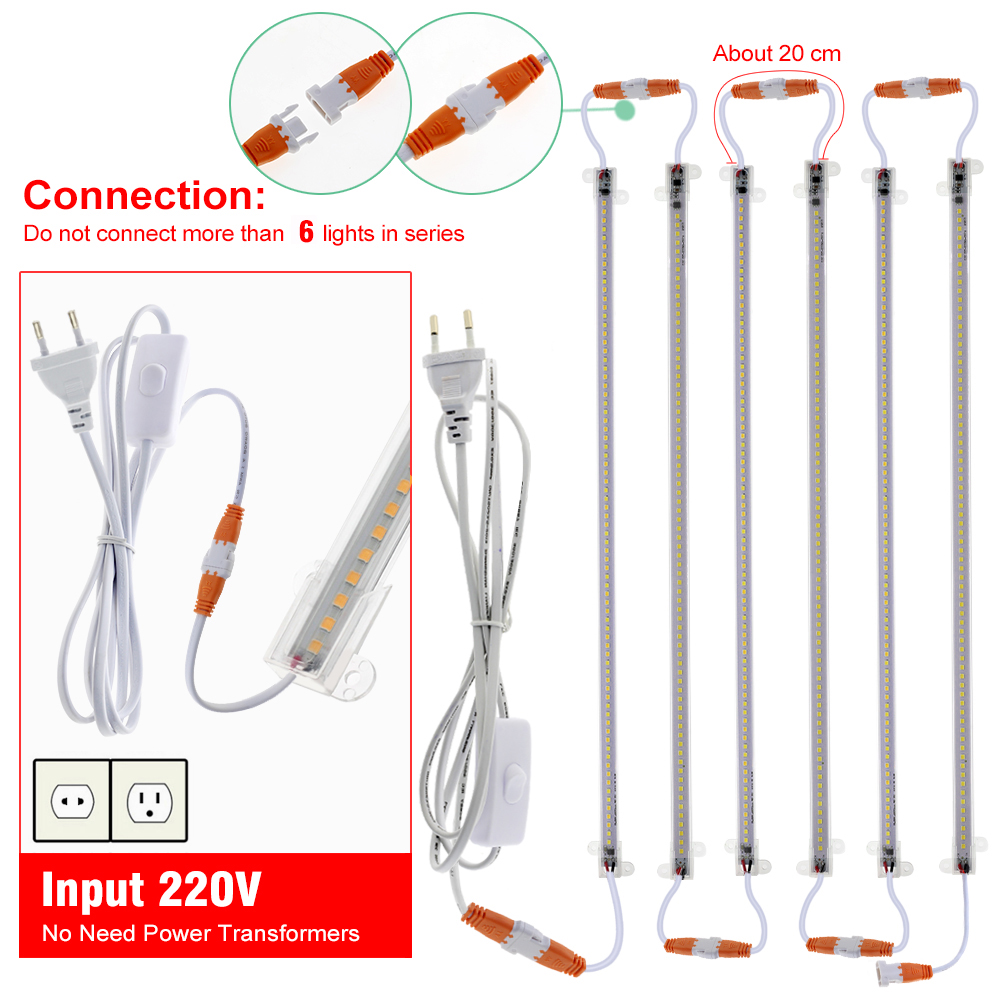 About 20 cm

Connection:
Do not connect more than 6 lights in series

Input 220V
No Need Power Transformers