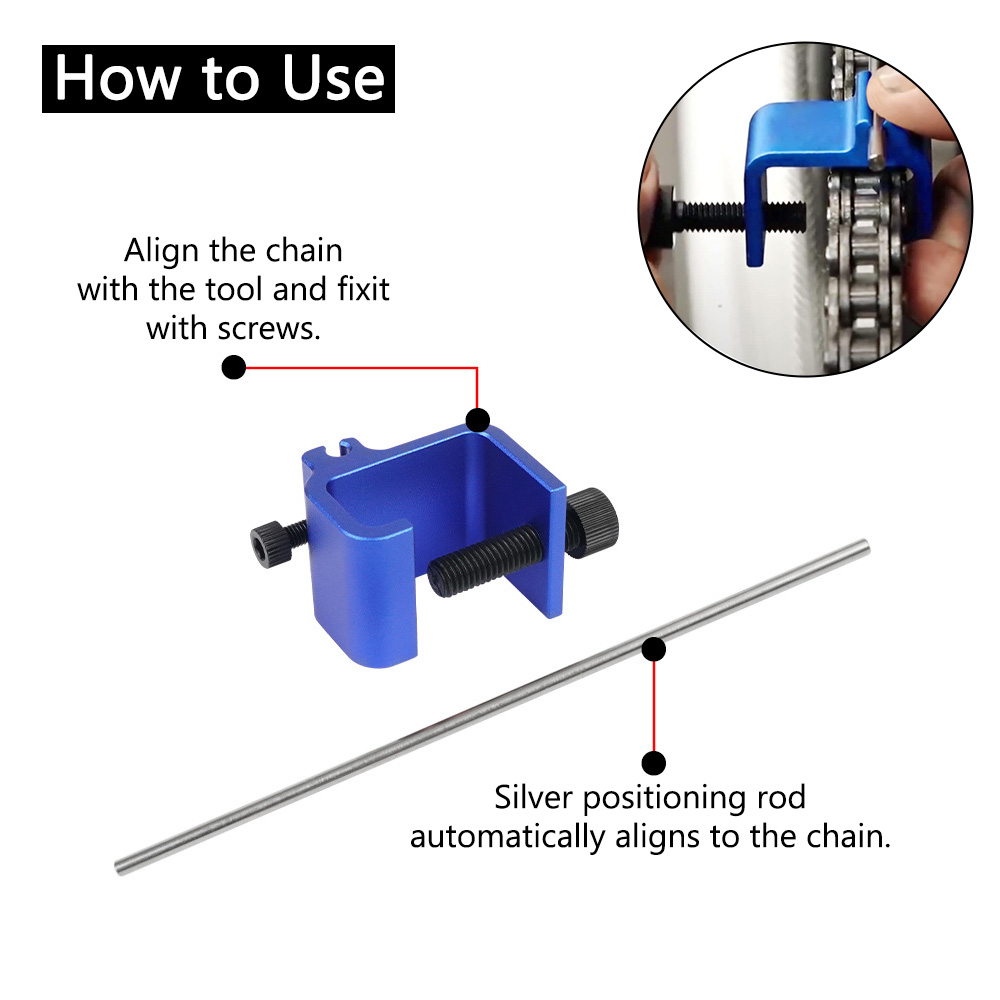 How to Use

Align the chain with the tool and fixit with screws.

Silver positioning rod automatically aligns to the chain.