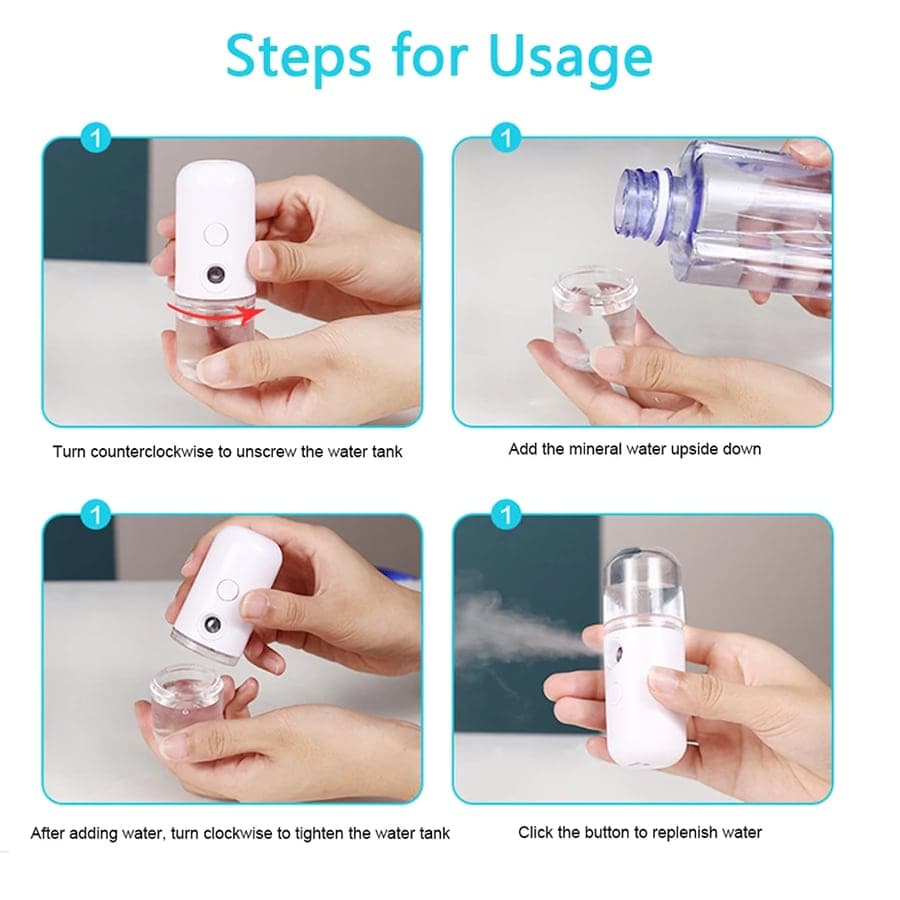 Steps for Usage

1

Turn counterclockwise to unscrew the water tank

1

Add the mineral water upside down

1

After adding water, turn clockwise to tighten the water tank

1

Click the button to replenish water