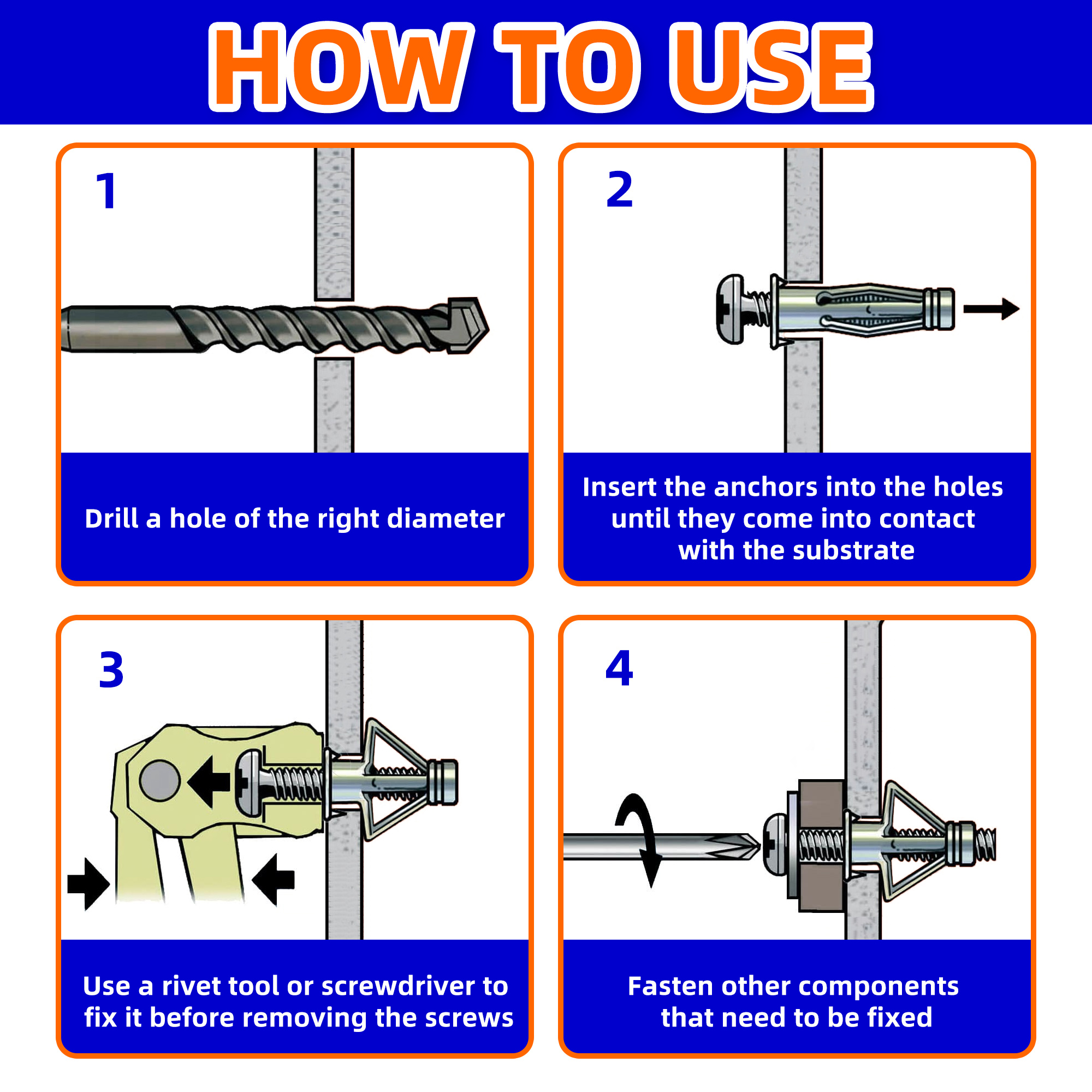 HOW TO USE

1

Drill a hole of the right diameter

2

Insert the anchors into the holes until they come into contact with the substrate

3

Use a rivet tool or screwdriver to fix it before removing the screws

4

Fasten other components that need to be fixed