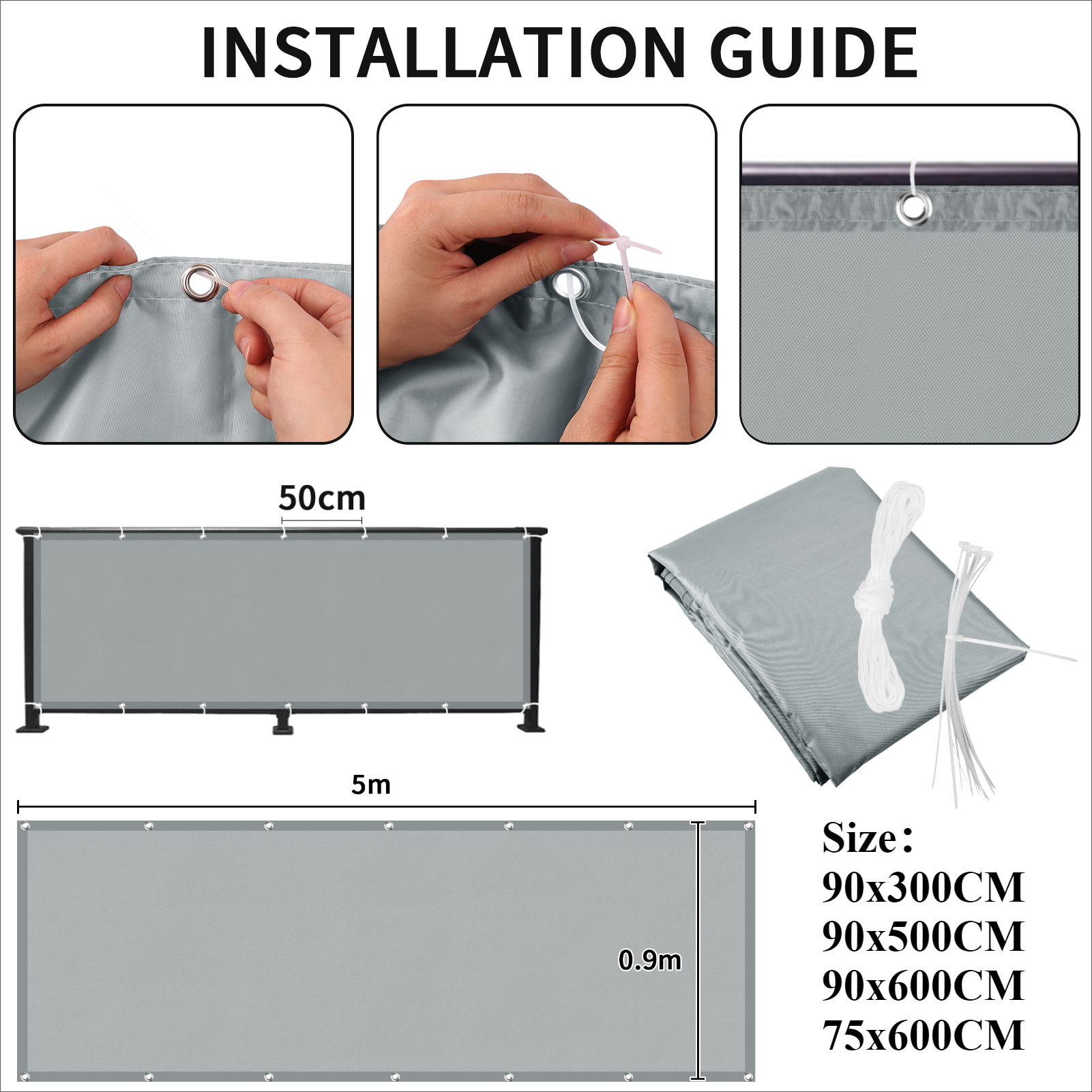 INSTALLATION GUIDE

50cm

5m

0.9m

Size：
90x300CM
90x500CM
90x600CM
75x600CM