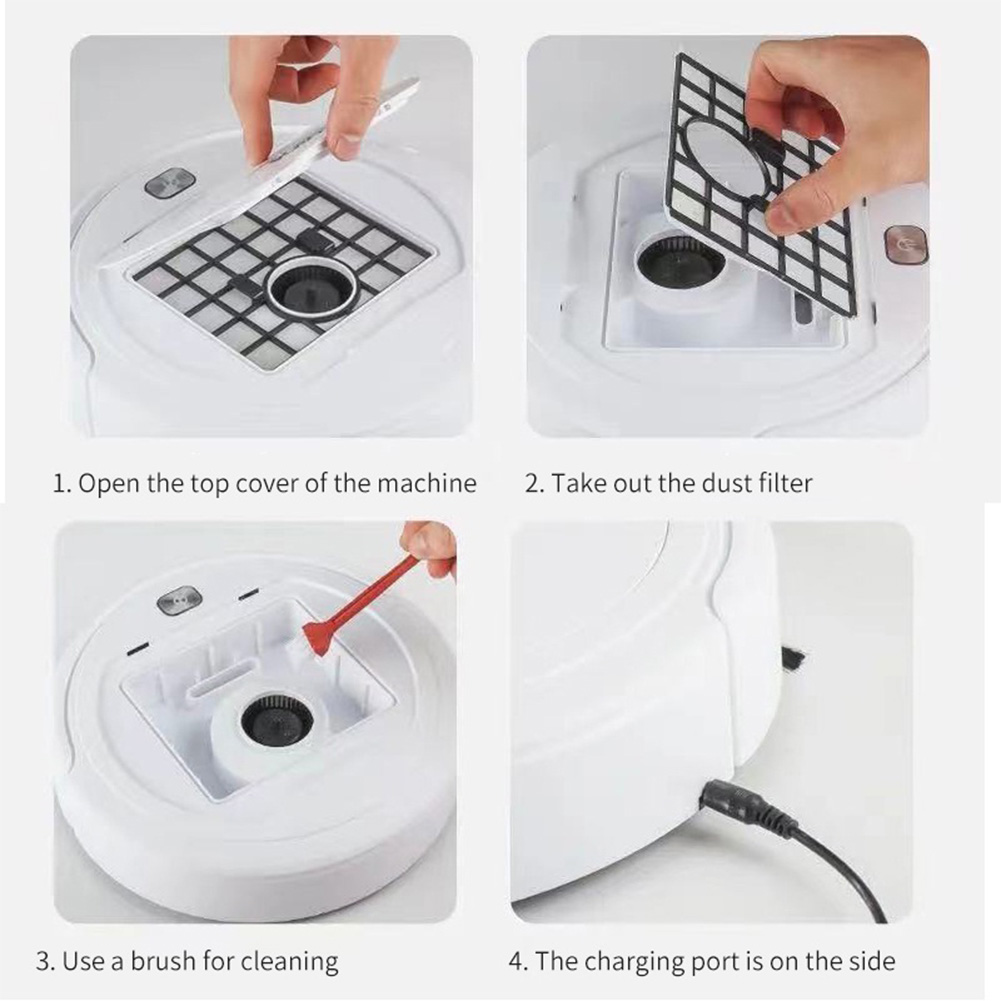 1. Open the top cover of the machine

2. Take out the dust filter

3. Use a brush for cleaning

4. The charging port is on the side