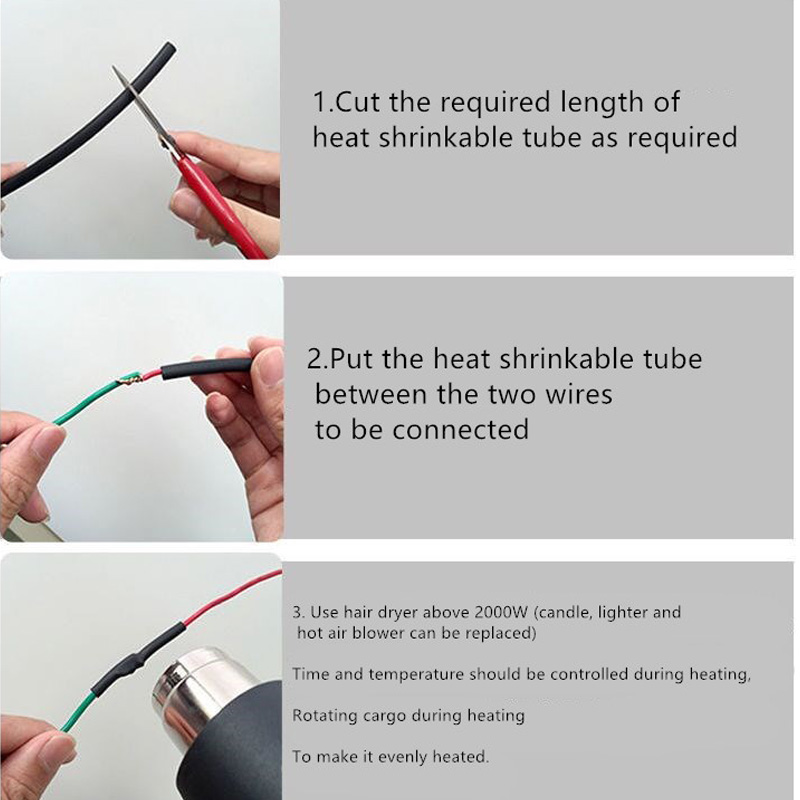 1.Cut the required length of heat shrinkable tube as required

2.Put the heat shrinkable tube between the two wires to be connected

3. Use hair dryer above 2000W (candle, lighter and hot air blower can be replaced)

Time and temperature should be controlled during heating,

Rotating cargo during heating

To make it evenly heated.