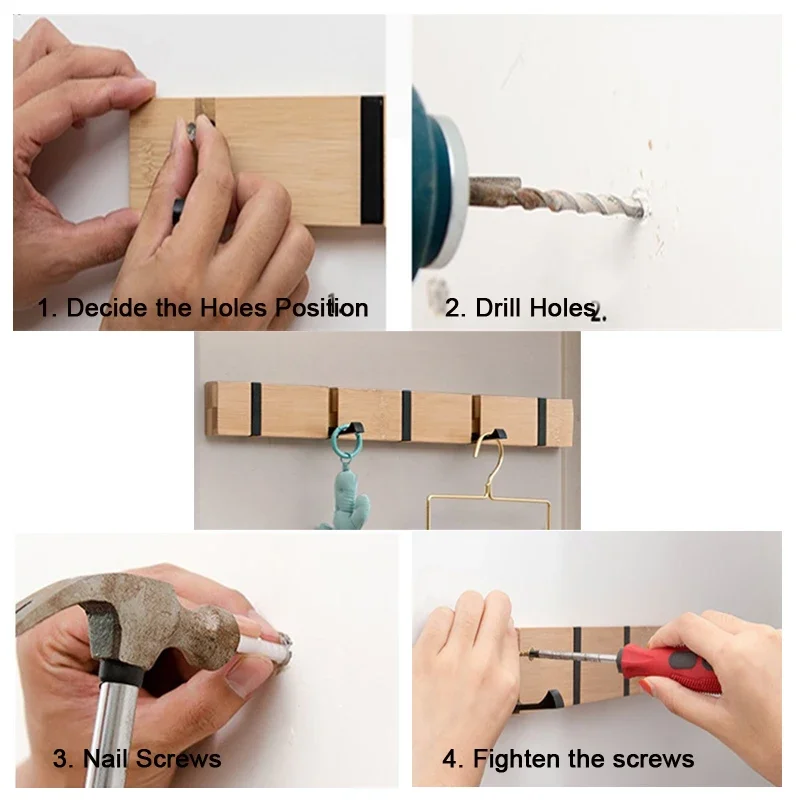 1. Decide the Holes Position

2. Drill Holes

3. Nail Screws

4. Fighten the screws