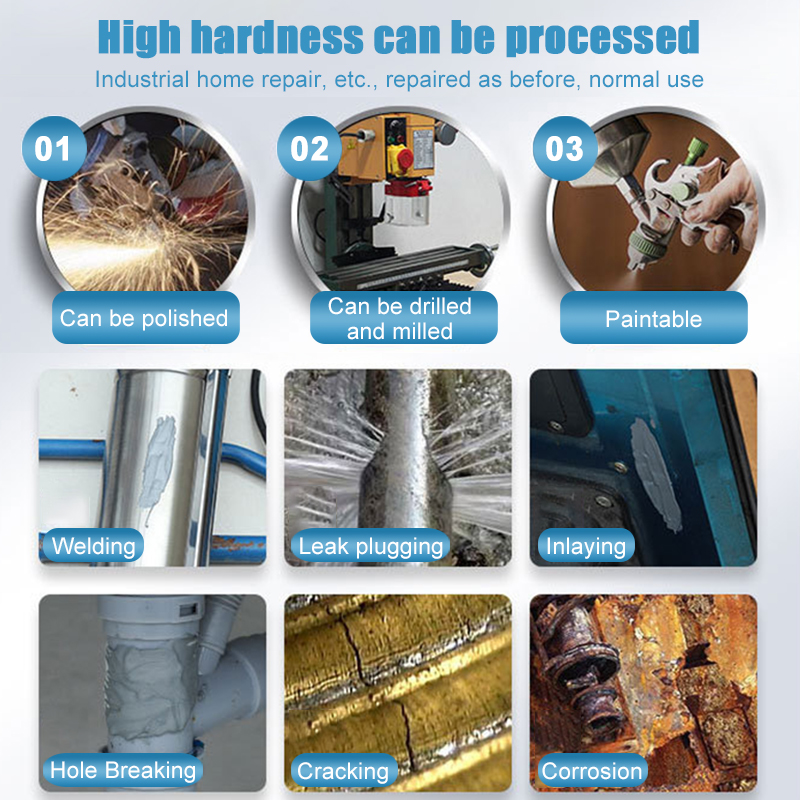 High hardness can be processed
Industrial home repair, etc., repaired as before, normal use

01
Can be polished

02
Can be drilled and milled

03
Paintable

Welding

Leak plugging

Inlaying

Hole Breaking

Cracking

Corrosion