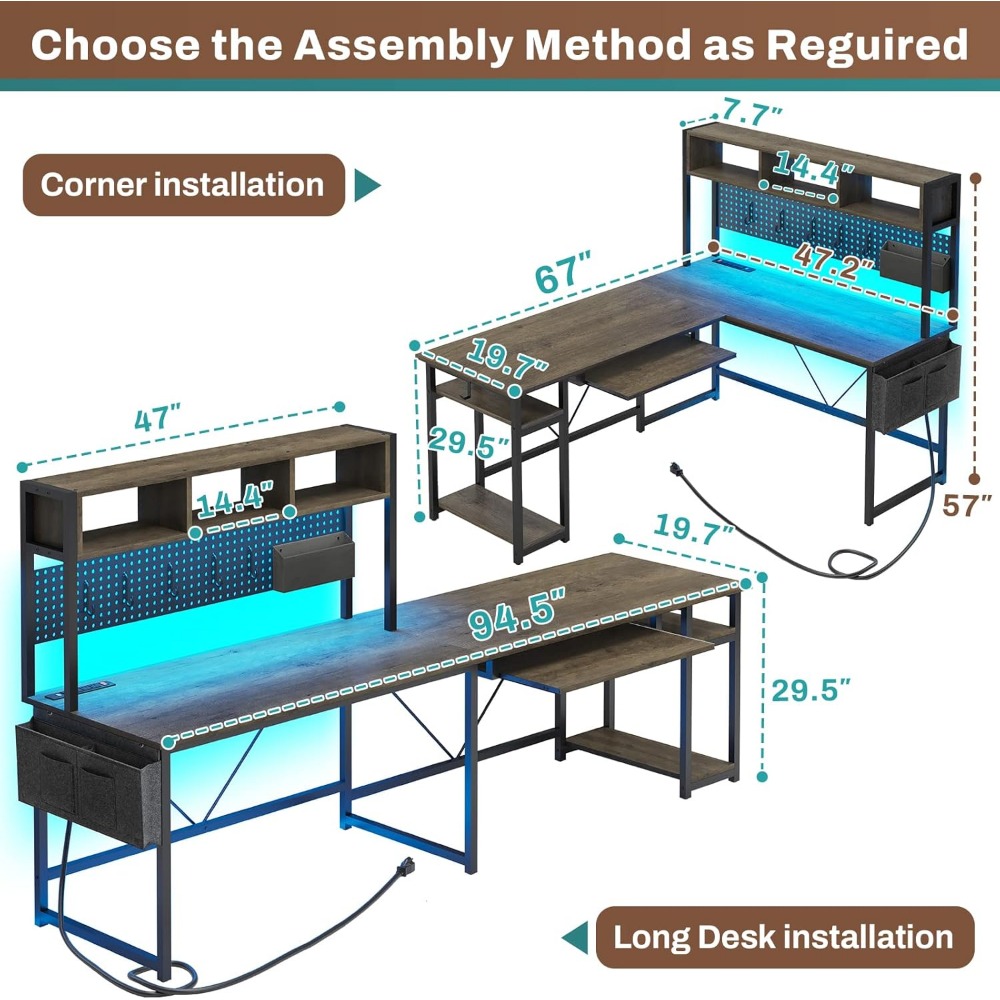 Choose the Assembly Method as Reguired

Corner installation

7.7"

14.4"

47.2"

67"

19.7"

29.5"

57"

47"

14.4"

19.7"

94.5"

29.5"

Long Desk installation