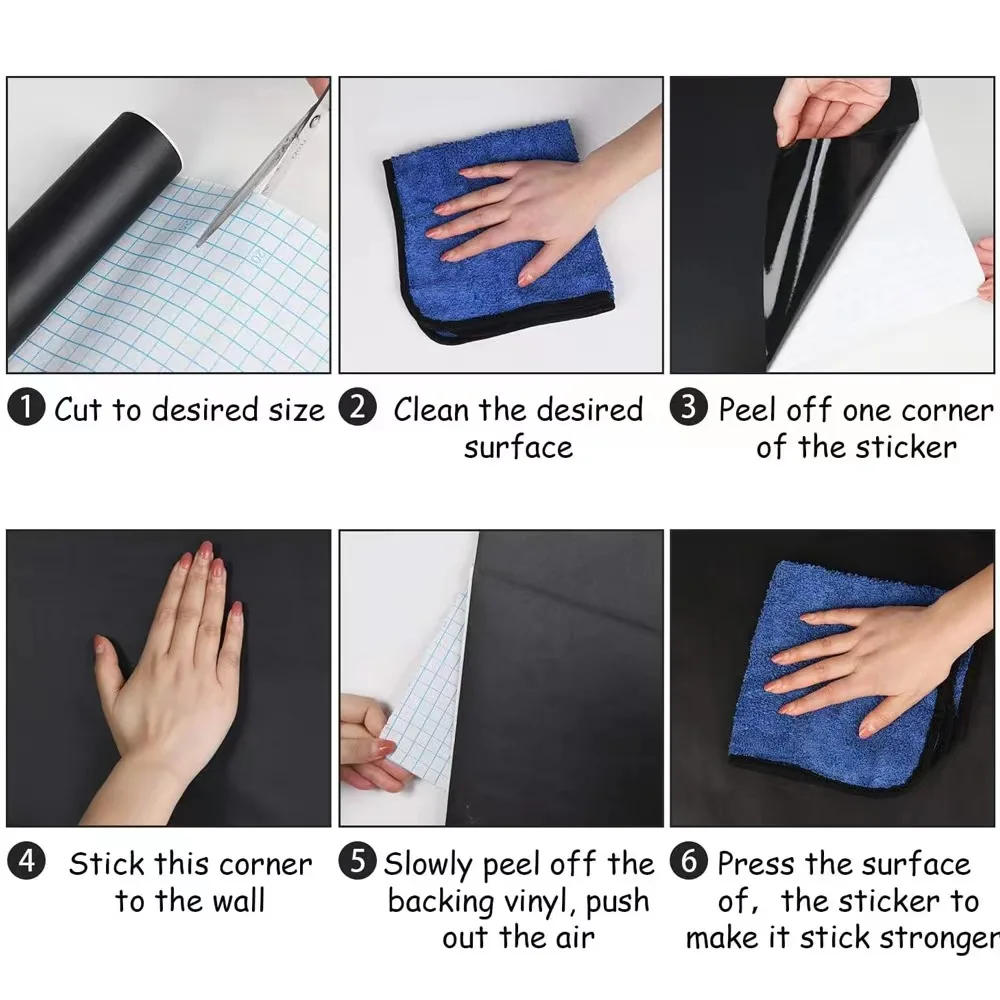 1 Cut to desired size

2 Clean the desired surface

3 Peel off one corner of the sticker

4 Stick this corner to the wall

5 Slowly peel off the backing vinyl, push out the air

6 Press the surface of, the sticker to make it stick stronger