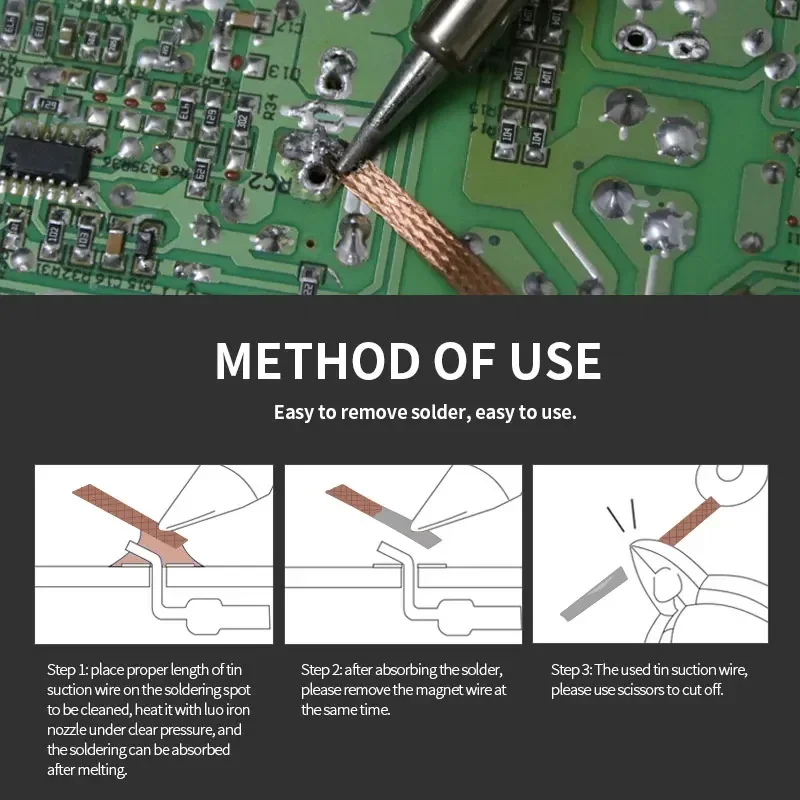 METHOD OF USE

Easy to remove solder, easy to use.

Step 1: place proper length of tin suction wire on the soldering spot to be cleaned, heat it with luo iron nozzle under clear pressure, and the soldering can be absorbed after melting.

Step 2: after absorbing the solder, please remove the magnet wire at the same time.

Step 3: The used tin suction wire, please use scissors to cut off.