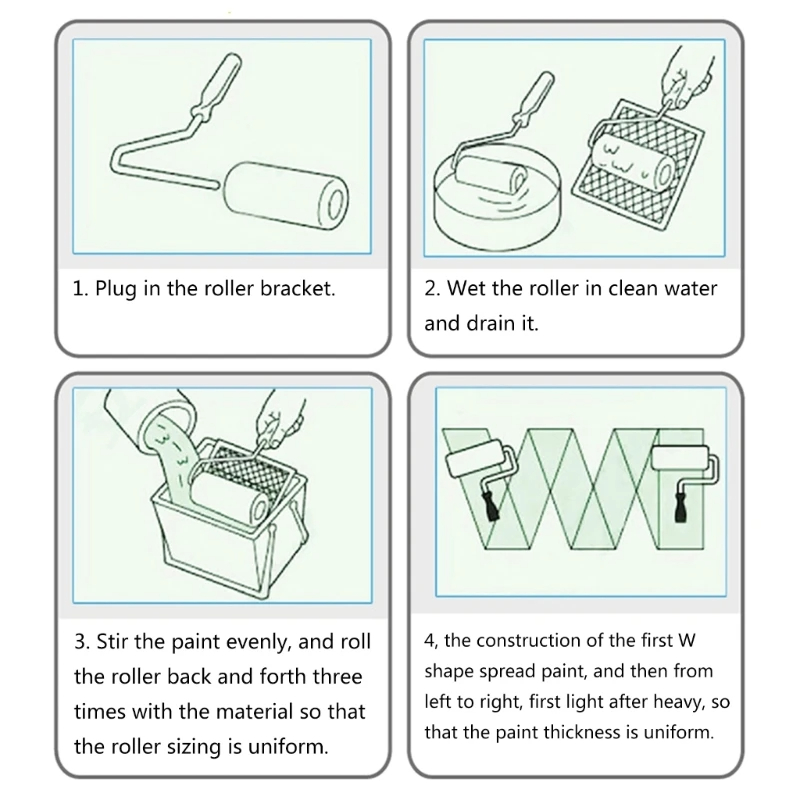 1. Plug in the roller bracket.

2. Wet the roller in clean water and drain it.

3. Stir the paint evenly, and roll the roller back and forth three times with the material so that the roller sizing is uniform.

4, the construction of the first W shape spread paint, and then from left to right, first light after heavy, so that the paint thickness is uniform.