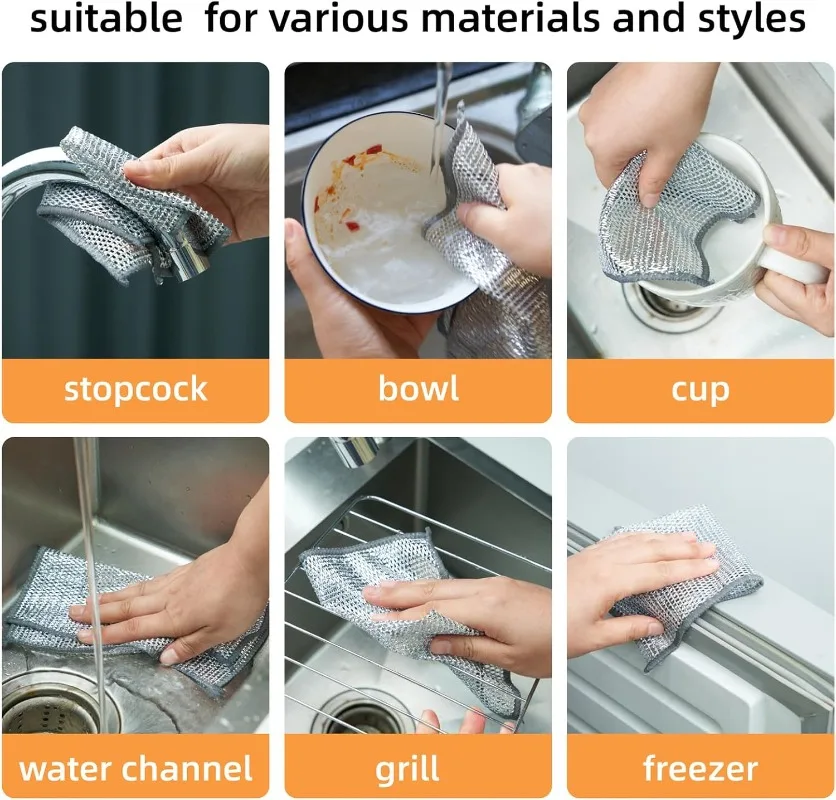 suitable for various materials and styles

stopcock

bowl

cup

water channel

grill

freezer